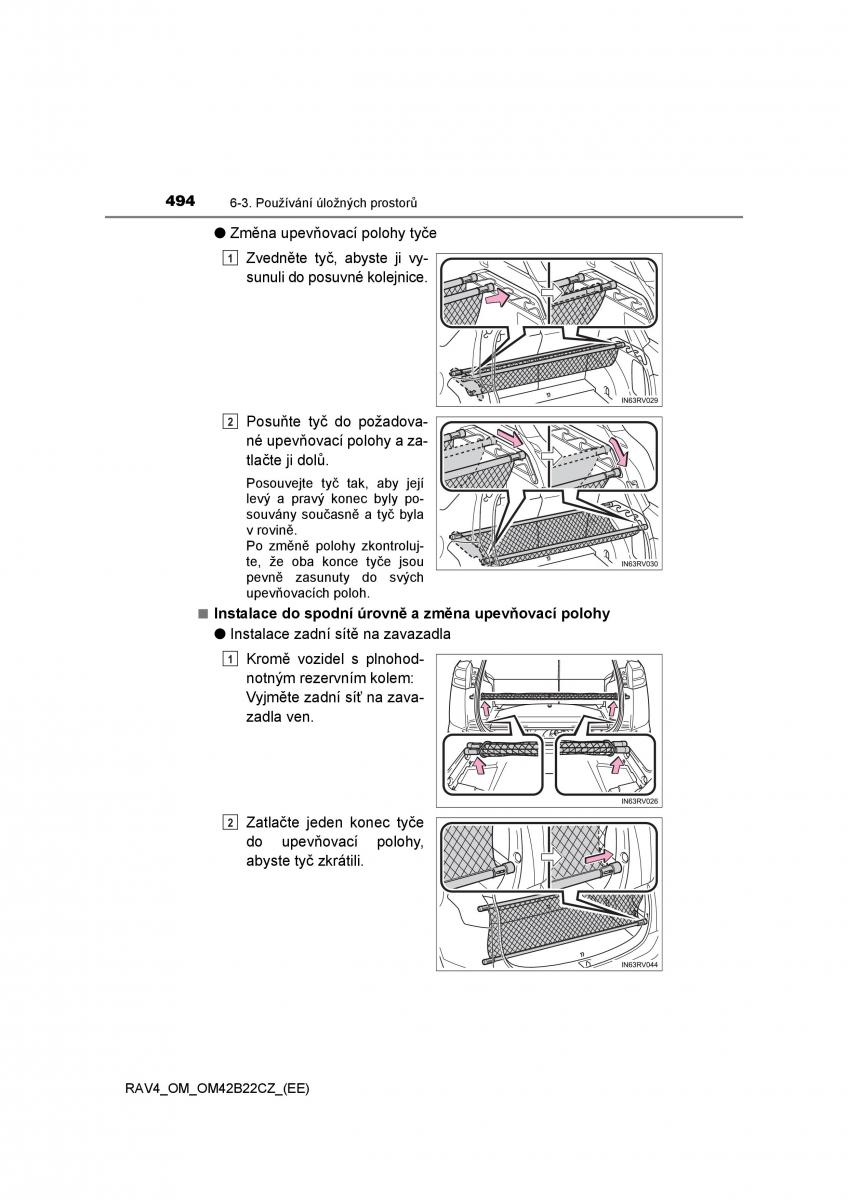 494 6-3. Používání úložných prostorů

● Změna upevňovací polohy tyče

1 Zvedněte tyč, abyste ji vysunuli do posuvné kolejnice.

IN63RV029

2 Posuňte tyč do požadované upevňovací polohy a zatlačte ji dolů.

Posouvejte tyč tak, aby její levý a pravý konec byly posouvány současně a tyč byla v rovině.
Po změně polohy zkontrolujte, že oba konce tyče jsou pevně zasunuty do svých upevňovacích poloh.

IN63RV030

■ Instalace do spodní úrovně a změna upevňovací polohy

● Instalace zadní sítě na zavazadla

1 Kromě vozidel s plnohodnotným rezervním kolem: Vyjměte zadní síť na zavazadla ven.

IN63RV026

2 Zatlačte jeden konec tyče do upevňovací polohy, abyste tyč zkrátili.

IN63RV044

RAV4_OM_OM42B22CZ_(EE)