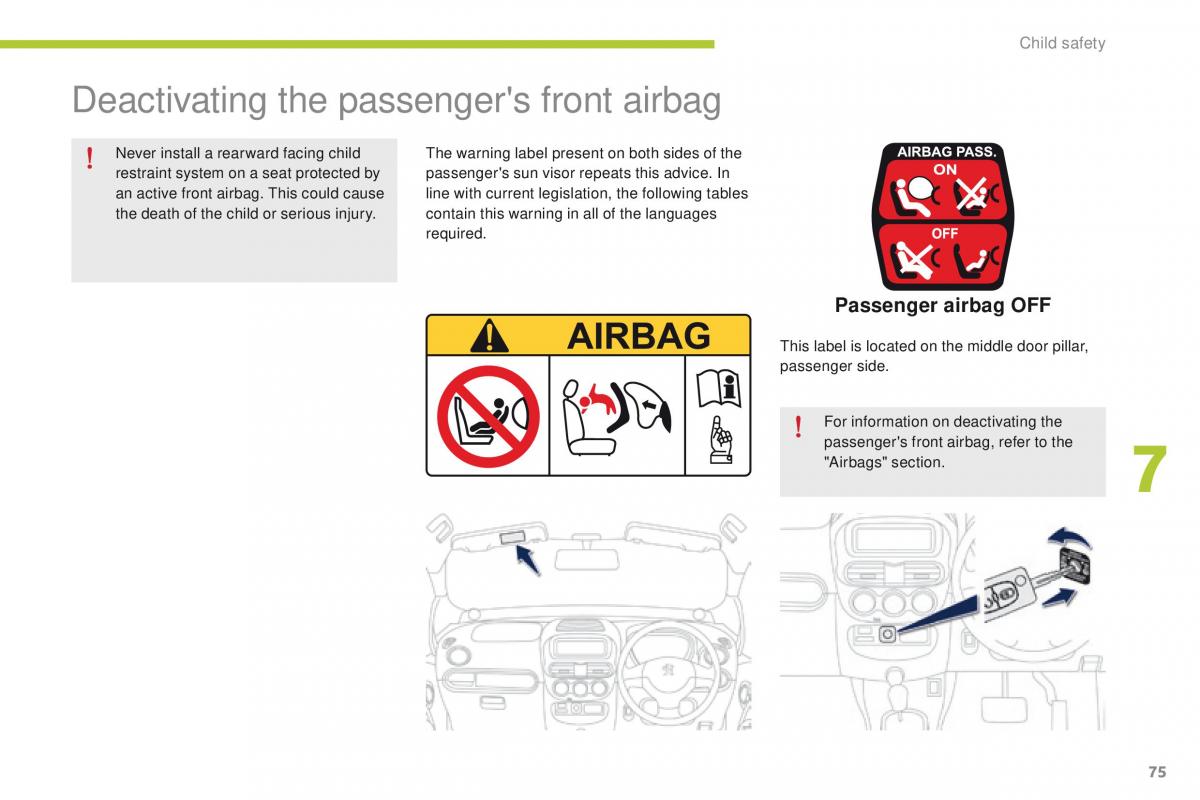 Child safety

Deactivating the passenger's front airbag

!

Never install a rearward facing child restraint system on a seat protected by an active front airbag. This could cause the death of the child or serious injury.

The warning label present on both sides of the passenger's sun visor repeats this advice. In line with current legislation, the following tables contain this warning in all of the languages required.

AIRBAG

AIRBAG PASS.

ON

OFF

Passenger airbag OFF

This label is located on the middle door pillar, passenger side.

!

For information on deactivating the passenger's front airbag, refer to the "Airbags" section.

7

75