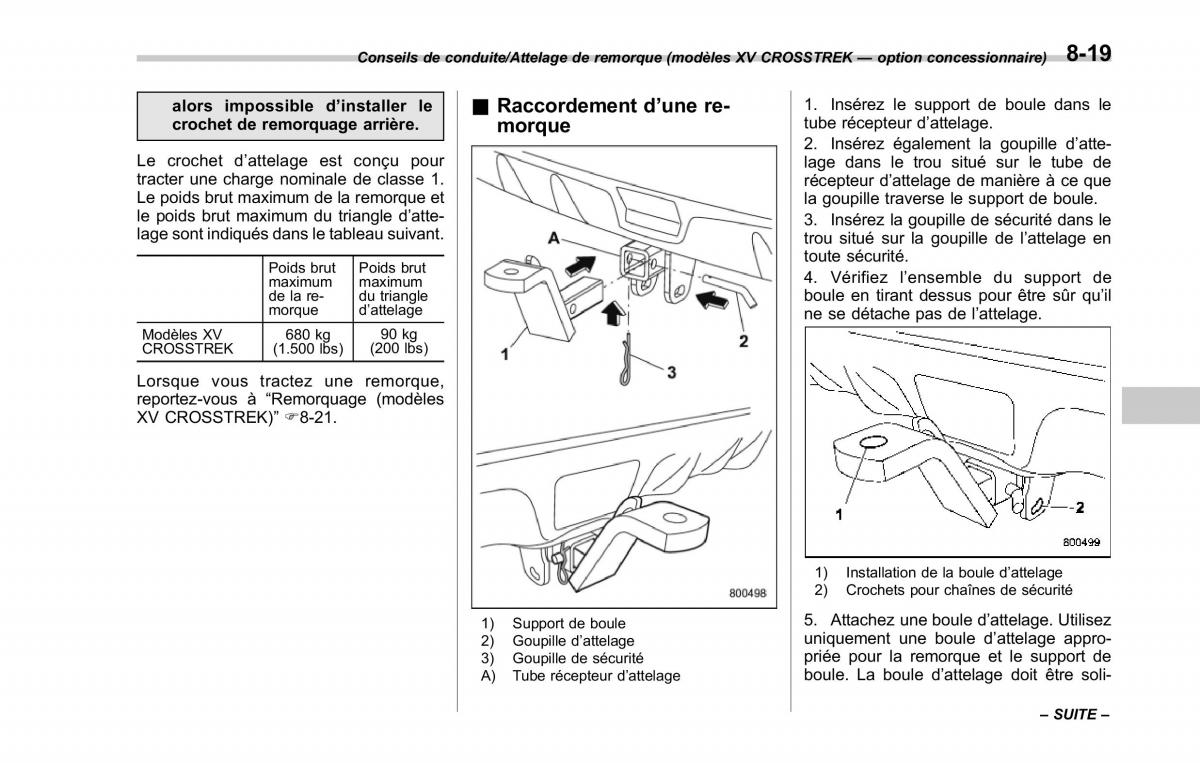 Conseils de conduite/Attelage de remorque (modèles XV CROSSTREK — option concessionnaire) 8-19

alors impossible d'installer le crochet de remorquage arrière.

Le crochet d'attelage est conçu pour tracter une charge nominale de classe 1. Le poids brut maximum de la remorque et le poids brut maximum du triangle d'attelage sont indiqués dans le tableau suivant.

| | Poids brut maximum de la remorque | Poids brut maximum du triangle d'attelage |
|---|---|---|
| Modèles XV CROSSTREK | 680 kg (1.500 lbs) | 90 kg (200 lbs) |

Lorsque vous tractez une remorque, reportez-vous à "Remorquage (modèles XV CROSSTREK)" ☞8-21.

■ Raccordement d'une remorque

A
1
2
3
800498

1) Support de boule
2) Goupille d'attelage
3) Goupille de sécurité
A) Tube récepteur d'attelage

1. Insérez le support de boule dans le tube récepteur d'attelage.
2. Insérez également la goupille d'attelage dans le trou situé sur le tube de récepteur d'attelage de manière à ce que la goupille traverse le support de boule.
3. Insérez la goupille de sécurité dans le trou situé sur la goupille de l'attelage en toute sécurité.
4. Vérifiez l'ensemble du support de boule en tirant dessus pour être sûr qu'il ne se détache pas de l'attelage.

1
2
800499

1) Installation de la boule d'attelage
2) Crochets pour chaînes de sécurité

5. Attachez une boule d'attelage. Utilisez uniquement une boule d'attelage appropriée pour la remorque et le support de boule. La boule d'attelage doit être soli-

– SUITE –