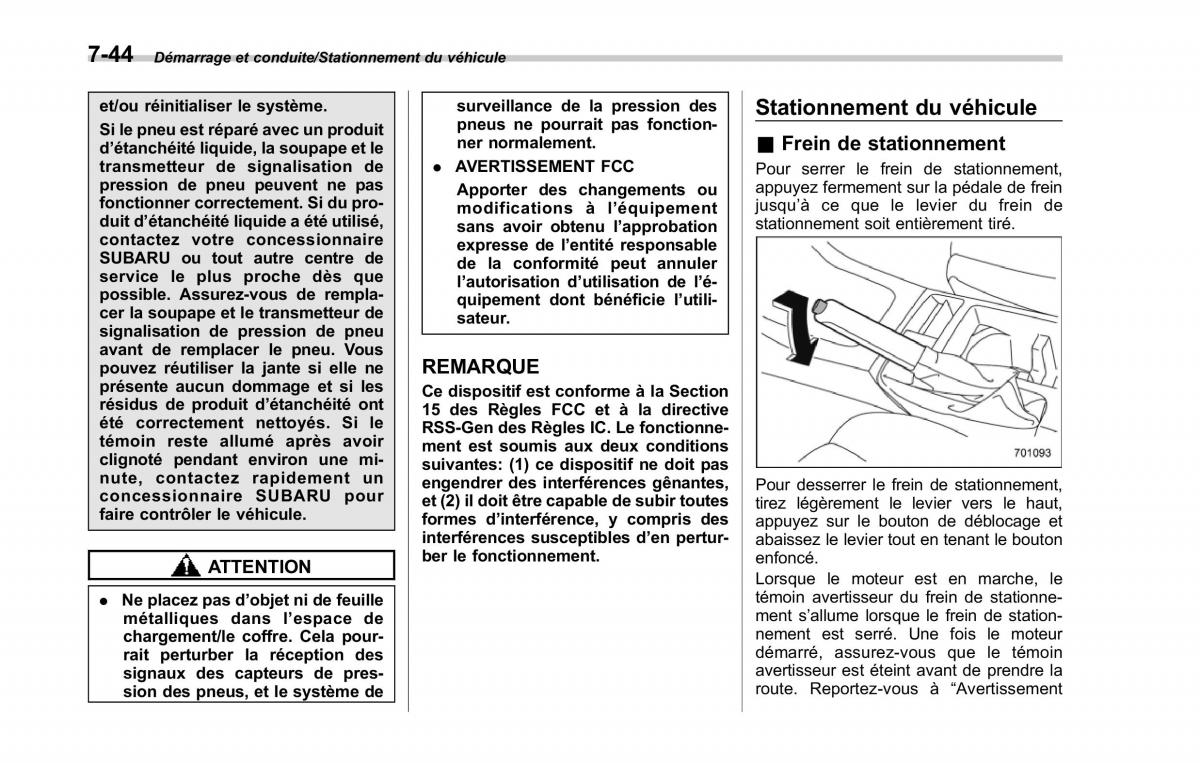 7-44 Démarrage et conduite/Stationnement du véhicule

et/ou réinitialiser le système.

Si le pneu est réparé avec un produit d'étanchéité liquide, la soupape et le transmetteur de signalisation de pression de pneu peuvent ne pas fonctionner correctement. Si du produit d'étanchéité liquide a été utilisé, contactez votre concessionnaire SUBARU ou tout autre centre de service le plus proche dès que possible. Assurez-vous de remplacer la soupape et le transmetteur de signalisation de pression de pneu avant de remplacer le pneu. Vous pouvez réutiliser la jante si elle ne présente aucun dommage et si les résidus de produit d'étanchéité ont été correctement nettoyés. Si le témoin reste allumé après avoir clignoté pendant environ une minute, contactez rapidement un concessionnaire SUBARU pour faire contrôler le véhicule.

ATTENTION

● Ne placez pas d'objet ni de feuille métalliques dans l'espace de chargement/le coffre. Cela pourrait perturber la réception des signaux des capteurs de pression des pneus, et le système de surveillance de la pression des pneus ne pourrait pas fonctionner normalement.

● AVERTISSEMENT FCC

Apporter des changements ou modifications à l'équipement sans avoir obtenu l'approbation expresse de l'entité responsable de la conformité peut annuler l'autorisation d'utilisation de l'équipement dont bénéficie l'utilisateur.

REMARQUE

Ce dispositif est conforme à la Section 15 des Règles FCC et à la directive RSS-Gen des Règles IC. Le fonctionnement est soumis aux deux conditions suivantes: (1) ce dispositif ne doit pas engendrer des interférences gênantes, et (2) il doit être capable de subir toutes formes d'interférence, y compris des interférences susceptibles d'en perturber le fonctionnement.

Stationnement du véhicule

■ Frein de stationnement

Pour serrer le frein de stationnement, appuyez fermement sur la pédale de frein jusqu'à ce que le levier du frein de stationnement soit entièrement tiré.

701093

Pour desserrer le frein de stationnement, tirez légèrement le levier vers le haut, appuyez sur le bouton de déblocage et abaissez le levier tout en tenant le bouton enfoncé.

Lorsque le moteur est en marche, le témoin avertisseur du frein de stationnement s'allume lorsque le frein de stationnement est serré. Une fois le moteur démarré, assurez-vous que le témoin avertisseur est éteint avant de prendre la route. Reportez-vous à "Avertissement