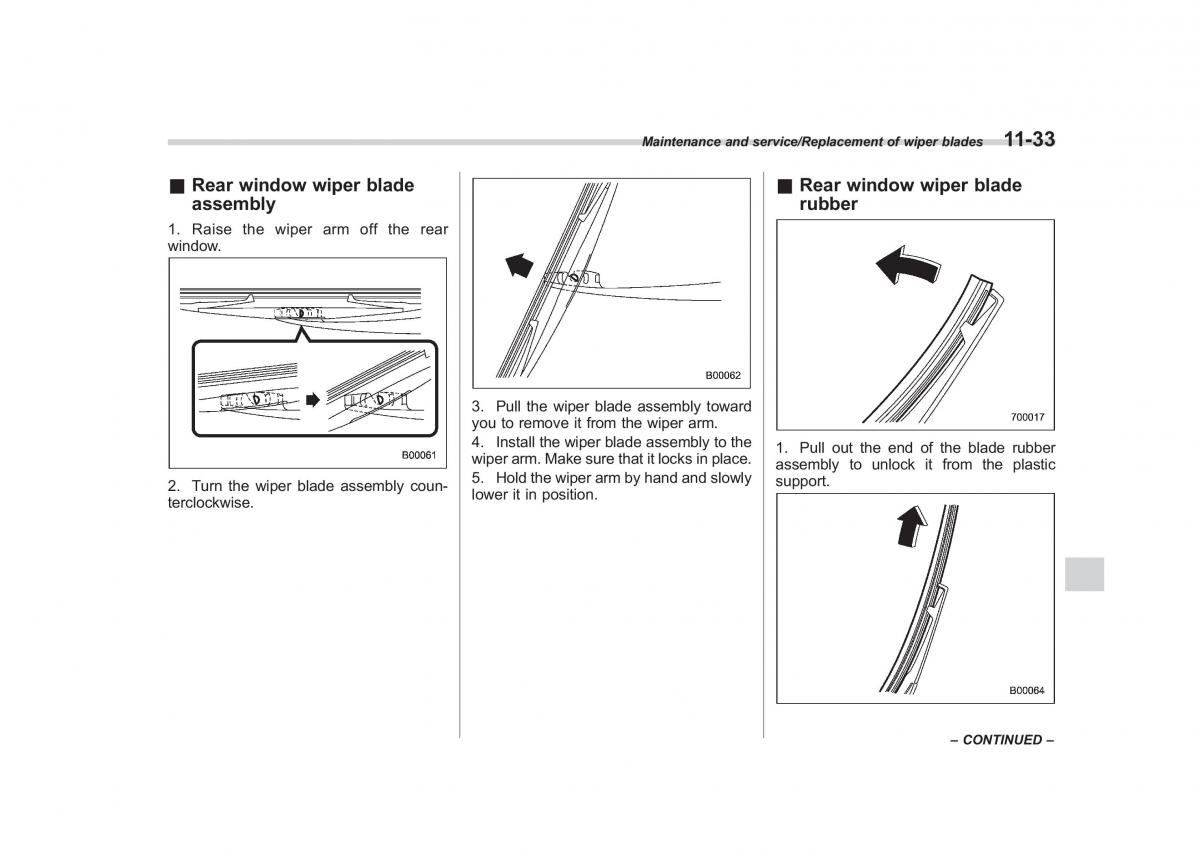 Maintenance and service/Replacement of wiper blades 11-33

■ Rear window wiper blade assembly

1. Raise the wiper arm off the rear window.

B00061

2. Turn the wiper blade assembly counterclockwise.

B00062

3. Pull the wiper blade assembly toward you to remove it from the wiper arm.

4. Install the wiper blade assembly to the wiper arm. Make sure that it locks in place.

5. Hold the wiper arm by hand and slowly lower it in position.

■ Rear window wiper blade rubber

700017

1. Pull out the end of the blade rubber assembly to unlock it from the plastic support.

B00064

– CONTINUED –