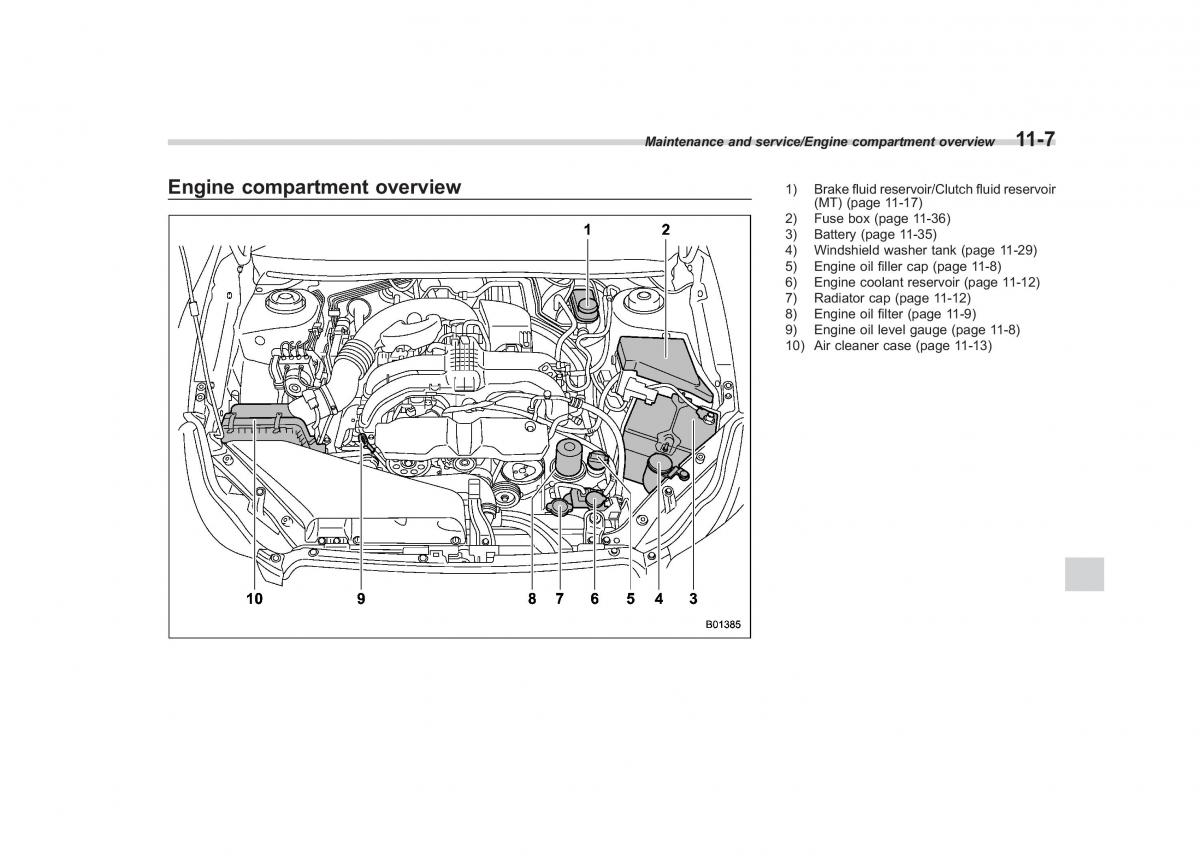 Maintenance and service/Engine compartment overview 11-7

Engine compartment overview

1 2

10 9 8 7 6 5 4 3

B01385

1) Brake fluid reservoir/Clutch fluid reservoir (MT) (page 11-17)
2) Fuse box (page 11-36)
3) Battery (page 11-35)
4) Windshield washer tank (page 11-29)
5) Engine oil filler cap (page 11-8)
6) Engine coolant reservoir (page 11-12)
7) Radiator cap (page 11-12)
8) Engine oil filter (page 11-9)
9) Engine oil level gauge (page 11-8)
10) Air cleaner case (page 11-13)