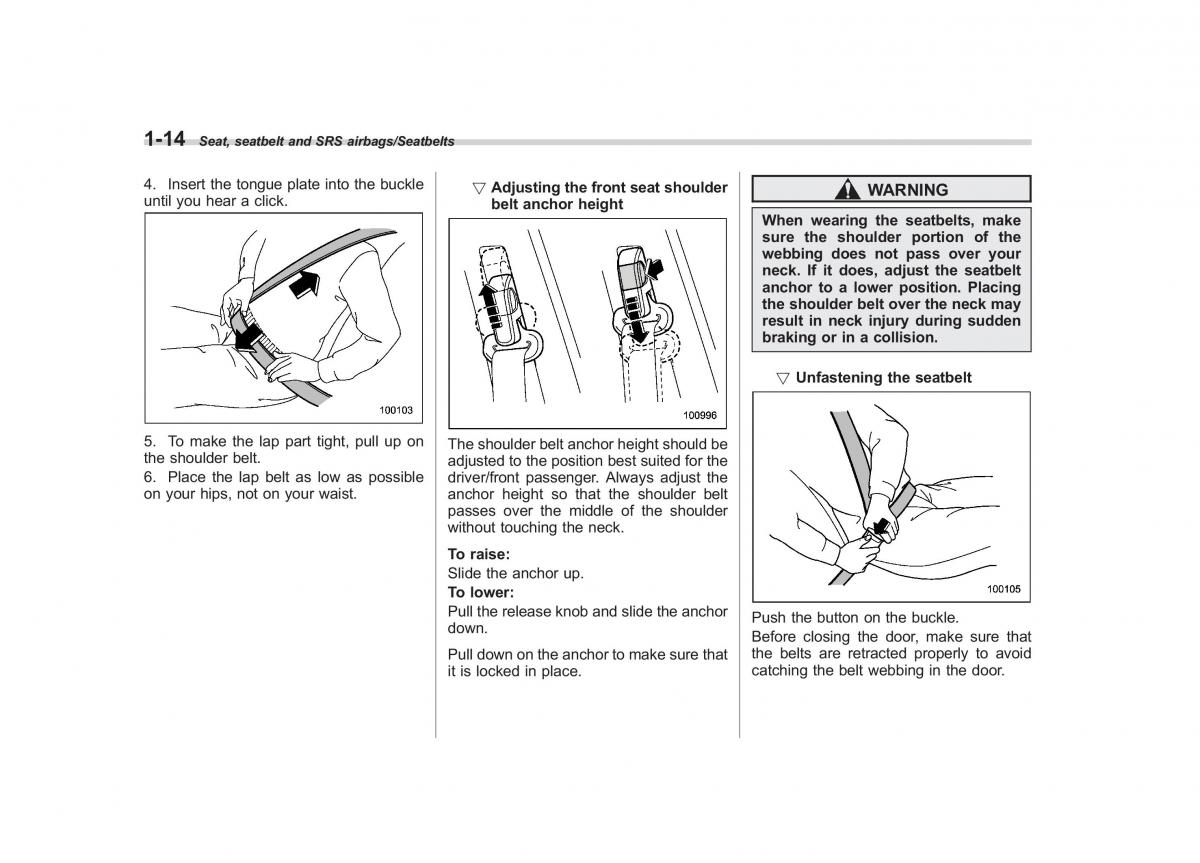 1-14 Seat, seatbelt and SRS airbags/Seatbelts

4. Insert the tongue plate into the buckle until you hear a click.

100103

5. To make the lap part tight, pull up on the shoulder belt.

6. Place the lap belt as low as possible on your hips, not on your waist.

▽ Adjusting the front seat shoulder belt anchor height

100996

The shoulder belt anchor height should be adjusted to the position best suited for the driver/front passenger. Always adjust the anchor height so that the shoulder belt passes over the middle of the shoulder without touching the neck.

To raise:

Slide the anchor up.

To lower:

Pull the release knob and slide the anchor down.

Pull down on the anchor to make sure that it is locked in place.

WARNING

When wearing the seatbelts, make sure the shoulder portion of the webbing does not pass over your neck. If it does, adjust the seatbelt anchor to a lower position. Placing the shoulder belt over the neck may result in neck injury during sudden braking or in a collision.

▽ Unfastening the seatbelt

100105

Push the button on the buckle.

Before closing the door, make sure that the belts are retracted properly to avoid catching the belt webbing in the door.