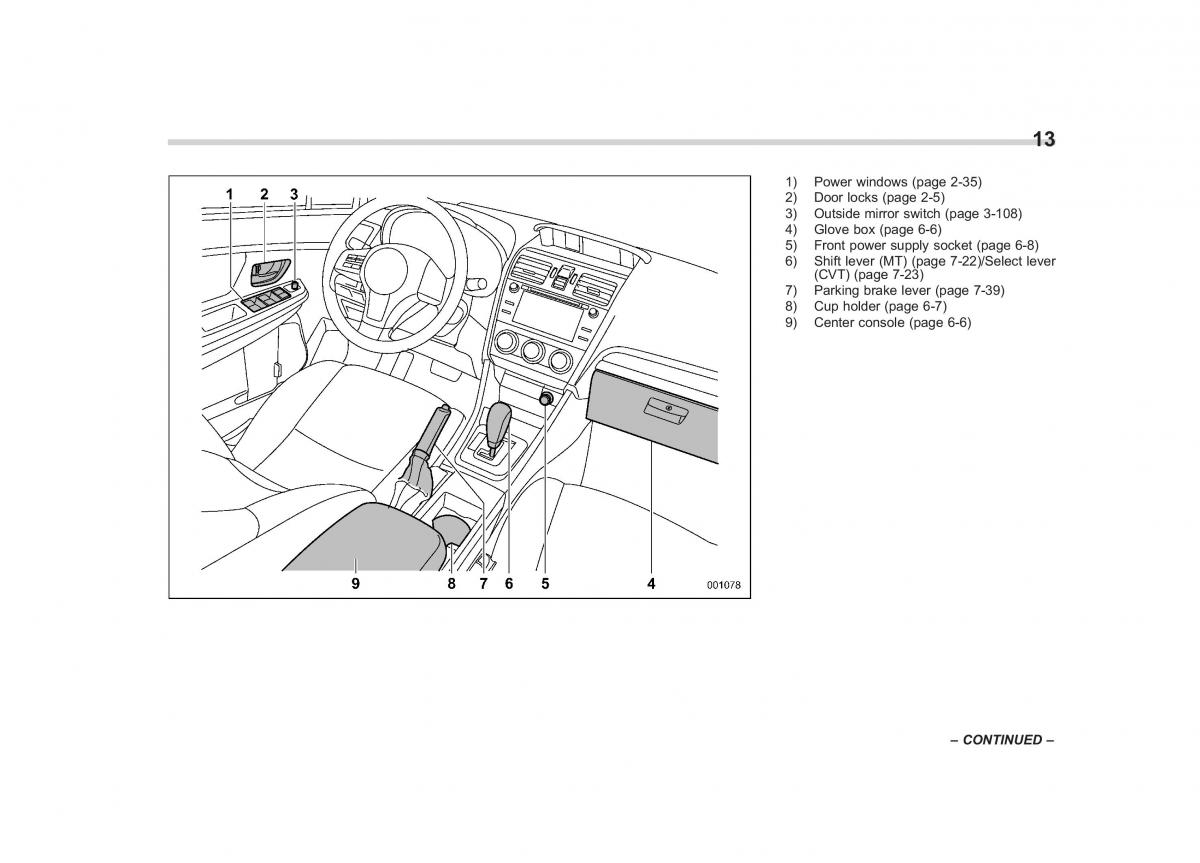 13

1 2 3

9 8 7 6 5 4

001078

1) Power windows (page 2-35)
2) Door locks (page 2-5)
3) Outside mirror switch (page 3-108)
4) Glove box (page 6-6)
5) Front power supply socket (page 6-8)
6) Shift lever (MT) (page 7-22)/Select lever (CVT) (page 7-23)
7) Parking brake lever (page 7-39)
8) Cup holder (page 6-7)
9) Center console (page 6-6)

– CONTINUED –