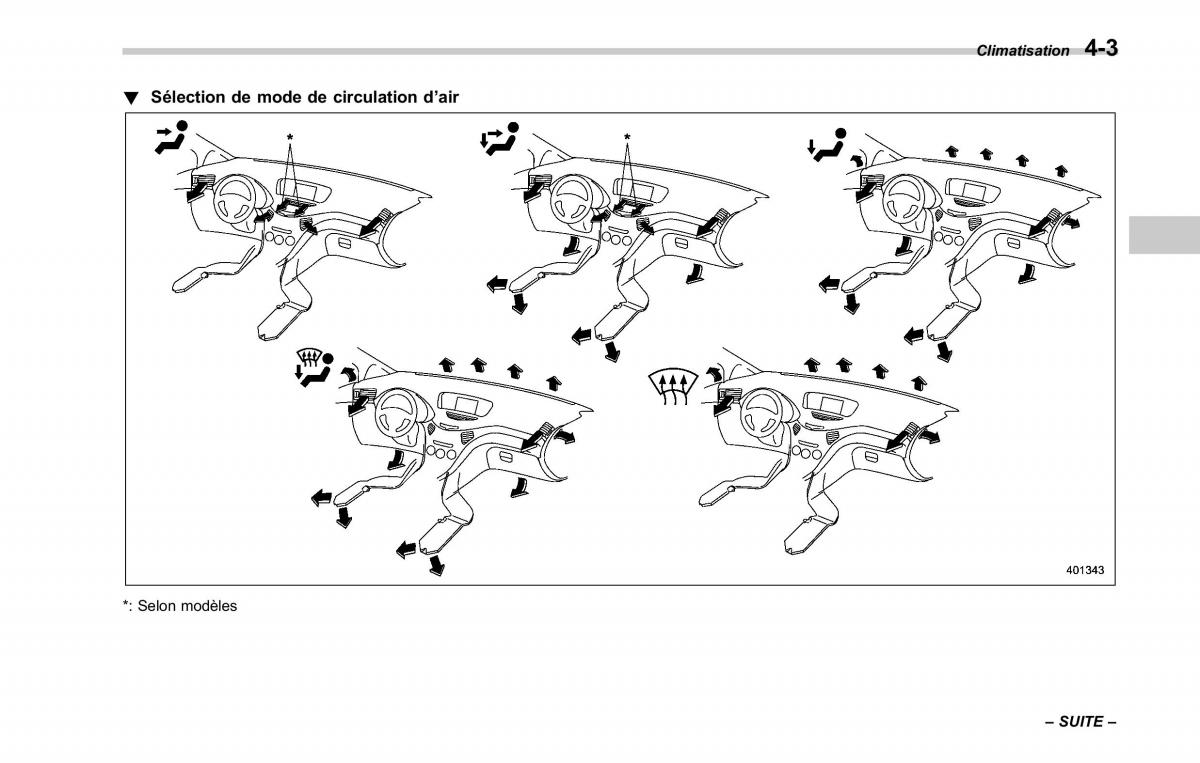 Climatisation 4-3

▼ Sélection de mode de circulation d'air

*

*

401343

*: Selon modèles

– SUITE –