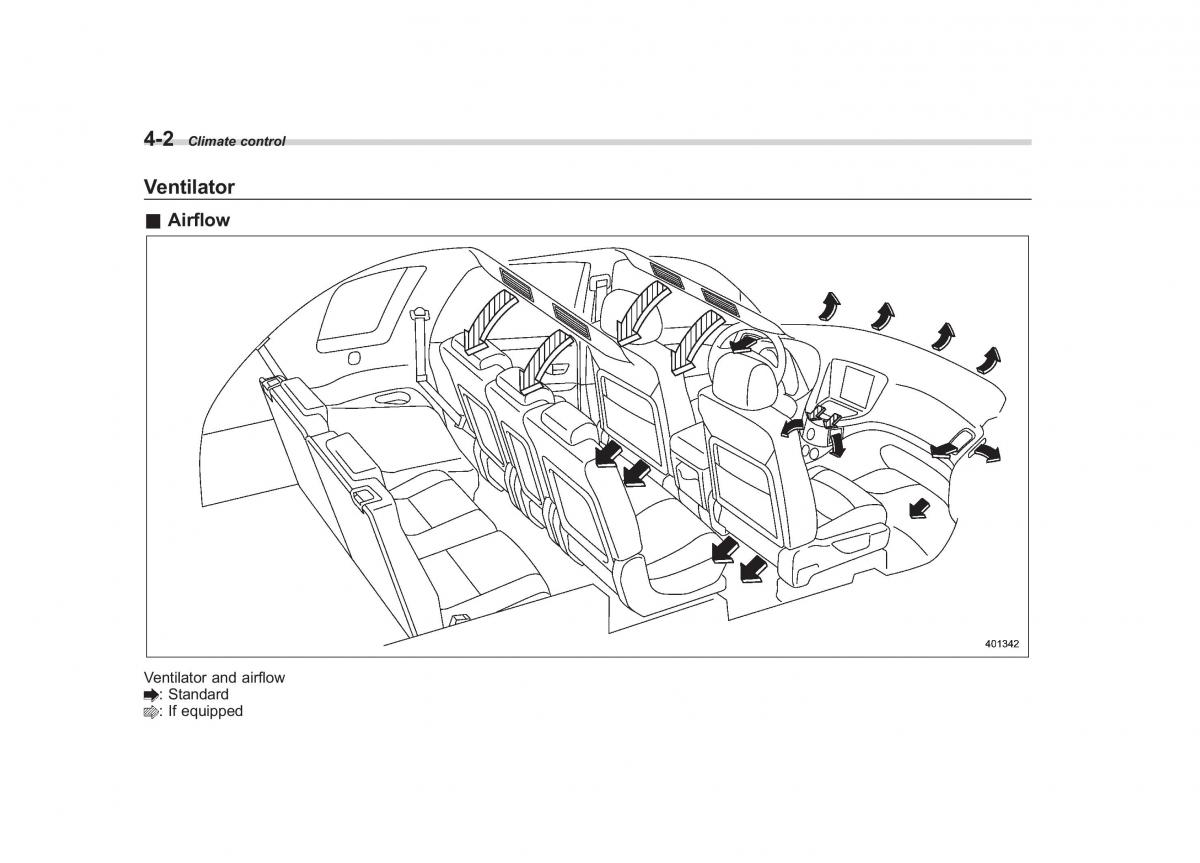 4-2 Climate control

Ventilator

■ Airflow

401342

Ventilator and airflow
➡: Standard
➡: If equipped