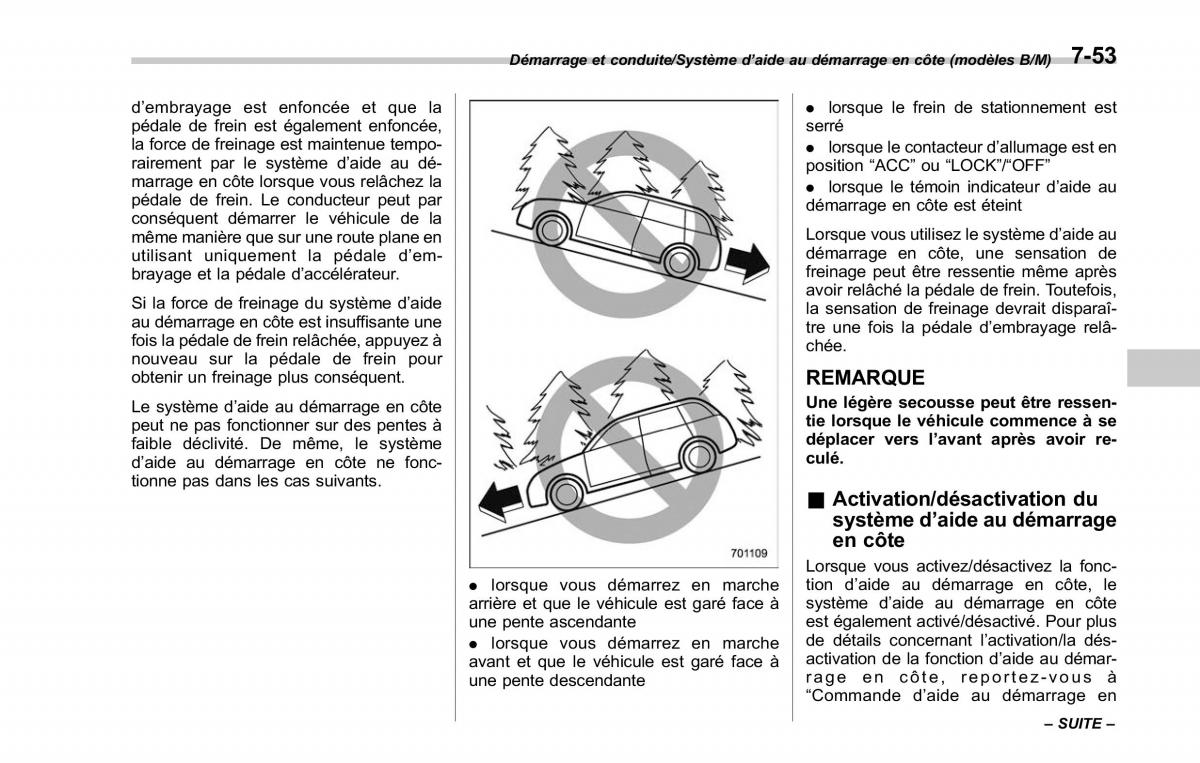 Démarrage et conduite/Système d'aide au démarrage en côte (modèles B/M) 7-53

d'embrayage est enfoncée et que la pédale de frein est également enfoncée, la force de freinage est maintenue temporairement par le système d'aide au démarrage en côte lorsque vous relâchez la pédale de frein. Le conducteur peut par conséquent démarrer le véhicule de la même manière que sur une route plane en utilisant uniquement la pédale d'embrayage et la pédale d'accélérateur.

Si la force de freinage du système d'aide au démarrage en côte est insuffisante une fois la pédale de frein relâchée, appuyez à nouveau sur la pédale de frein pour obtenir un freinage plus conséquent.

Le système d'aide au démarrage en côte peut ne pas fonctionner sur des pentes à faible déclivité. De même, le système d'aide au démarrage en côte ne fonctionne pas dans les cas suivants.

701109

● lorsque vous démarrez en marche arrière et que le véhicule est garé face à une pente ascendante

● lorsque vous démarrez en marche avant et que le véhicule est garé face à une pente descendante

● lorsque le frein de stationnement est serré

● lorsque le contacteur d'allumage est en position "ACC" ou "LOCK"/"OFF"

● lorsque le témoin indicateur d'aide au démarrage en côte est éteint

Lorsque vous utilisez le système d'aide au démarrage en côte, une sensation de freinage peut être ressentie même après avoir relâché la pédale de frein. Toutefois, la sensation de freinage devrait disparaître une fois la pédale d'embrayage relâchée.

REMARQUE

Une légère secousse peut être ressentie lorsque le véhicule commence à se déplacer vers l'avant après avoir reculé.

■ Activation/désactivation du système d'aide au démarrage en côte

Lorsque vous activez/désactivez la fonction d'aide au démarrage en côte, le système d'aide au démarrage en côte est également activé/désactivé. Pour plus de détails concernant l'activation/la désactivation de la fonction d'aide au démarrage en côte, reportez-vous à "Commande d'aide au démarrage en

– SUITE –