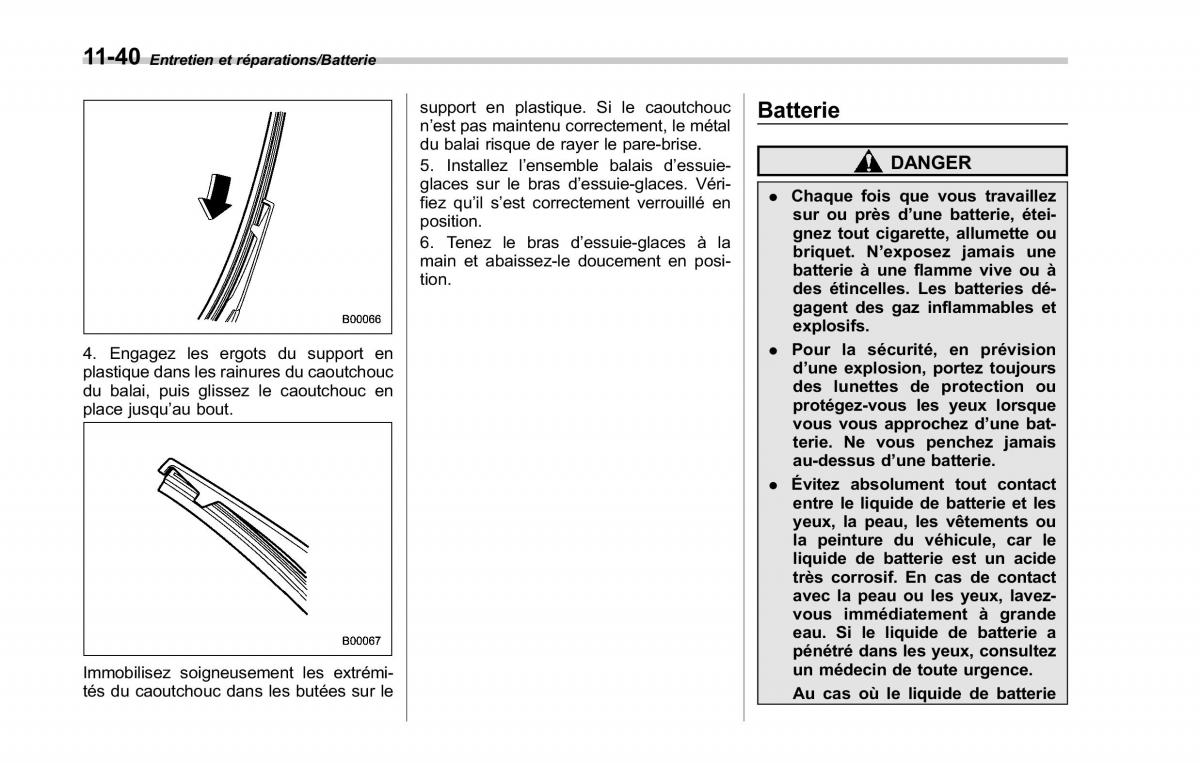 11-40 Entretien et réparations/Batterie

B00066

4. Engagez les ergots du support en plastique dans les rainures du caoutchouc du balai, puis glissez le caoutchouc en place jusqu'au bout.

B00067

Immobilisez soigneusement les extrémités du caoutchouc dans les butées sur le support en plastique. Si le caoutchouc n'est pas maintenu correctement, le métal du balai risque de rayer le pare-brise.

5. Installez l'ensemble balais d'essuie-glaces sur le bras d'essuie-glaces. Vérifiez qu'il s'est correctement verrouillé en position.

6. Tenez le bras d'essuie-glaces à la main et abaissez-le doucement en position.

Batterie

DANGER

● Chaque fois que vous travaillez sur ou près d'une batterie, éteignez tout cigarette, allumette ou briquet. N'exposez jamais une batterie à une flamme vive ou à des étincelles. Les batteries dégagent des gaz inflammables et explosifs.

● Pour la sécurité, en prévision d'une explosion, portez toujours des lunettes de protection ou protégez-vous les yeux lorsque vous vous approchez d'une batterie. Ne vous penchez jamais au-dessus d'une batterie.

● Évitez absolument tout contact entre le liquide de batterie et les yeux, la peau, les vêtements ou la peinture du véhicule, car le liquide de batterie est un acide très corrosif. En cas de contact avec la peau ou les yeux, lavez-vous immédiatement à grande eau. Si le liquide de batterie a pénétré dans les yeux, consultez un médecin de toute urgence.

Au cas où le liquide de batterie