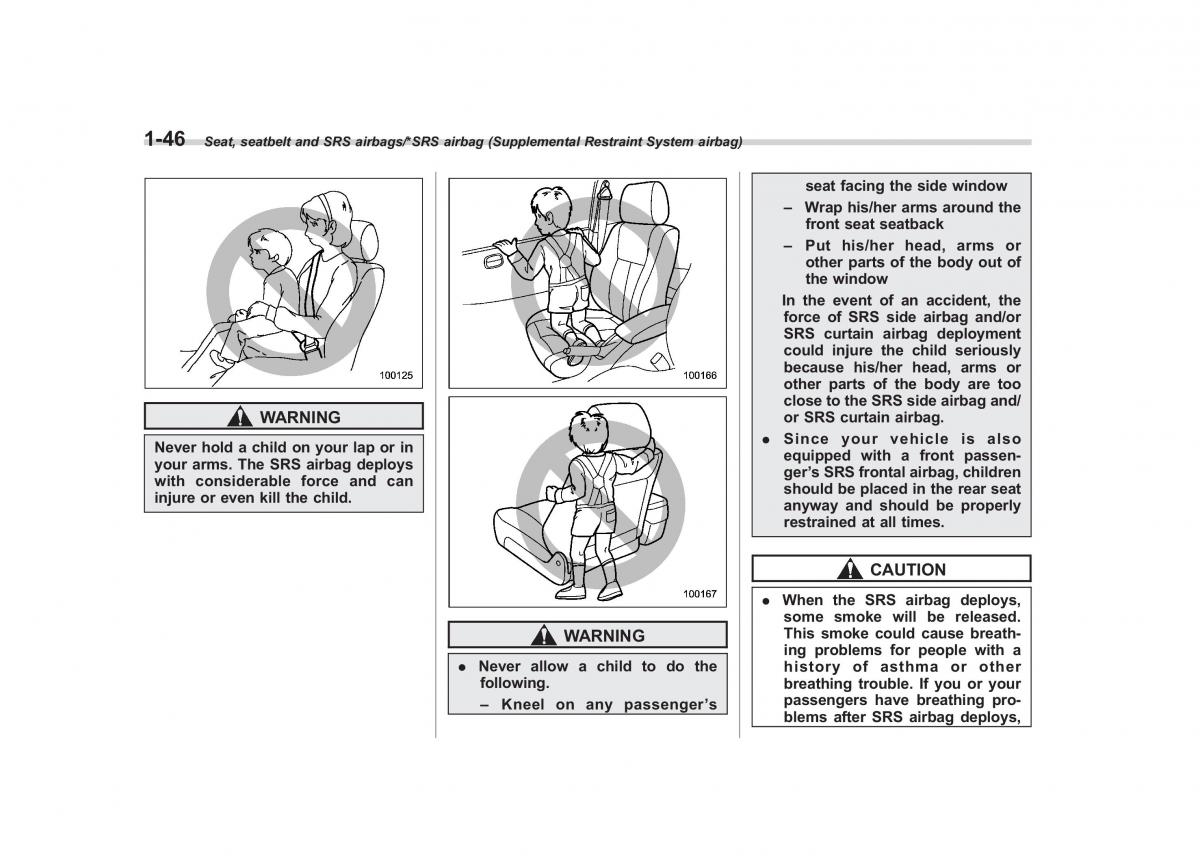 1-46 Seat, seatbelt and SRS airbags/*SRS airbag (Supplemental Restraint System airbag)

100125

WARNING

Never hold a child on your lap or in your arms. The SRS airbag deploys with considerable force and can injure or even kill the child.

100166

100167

WARNING

● Never allow a child to do the following.

– Kneel on any passenger's seat facing the side window

– Wrap his/her arms around the front seat seatback

– Put his/her head, arms or other parts of the body out of the window

In the event of an accident, the force of SRS side airbag and/or SRS curtain airbag deployment could injure the child seriously because his/her head, arms or other parts of the body are too close to the SRS side airbag and/or SRS curtain airbag.

● Since your vehicle is also equipped with a front passenger's SRS frontal airbag, children should be placed in the rear seat anyway and should be properly restrained at all times.

CAUTION

● When the SRS airbag deploys, some smoke will be released. This smoke could cause breathing problems for people with a history of asthma or other breathing trouble. If you or your passengers have breathing problems after SRS airbag deploys,