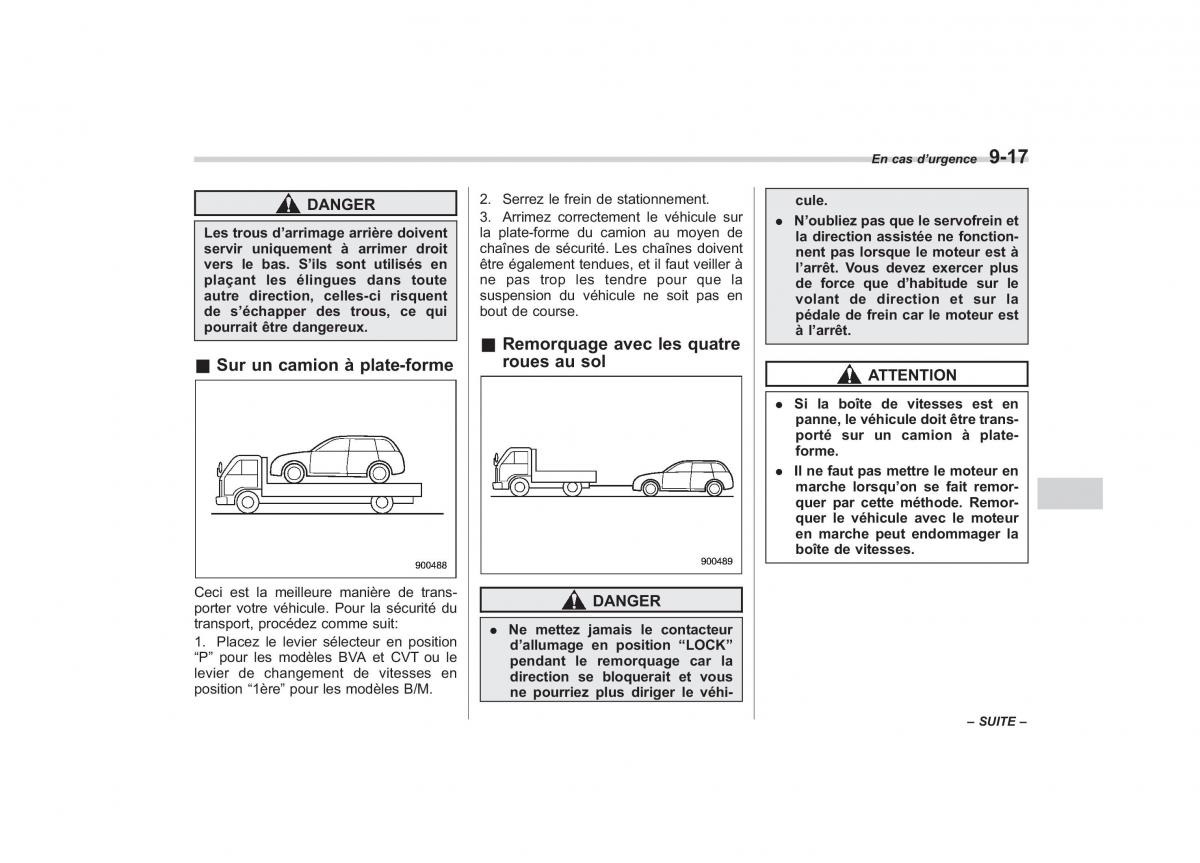 En cas d'urgence 9-17

DANGER

Les trous d'arrimage arrière doivent servir uniquement à arrimer droit vers le bas. S'ils sont utilisés en plaçant les élingues dans toute autre direction, celles-ci risquent de s'échapper des trous, ce qui pourrait être dangereux.

■ Sur un camion à plate-forme

900488

Ceci est la meilleure manière de transporter votre véhicule. Pour la sécurité du transport, procédez comme suit:

1. Placez le levier sélecteur en position "P" pour les modèles BVA et CVT ou le levier de changement de vitesses en position "1ère" pour les modèles B/M.

2. Serrez le frein de stationnement.

3. Arrimez correctement le véhicule sur la plate-forme du camion au moyen de chaînes de sécurité. Les chaînes doivent être également tendues, et il faut veiller à ne pas trop les tendre pour que la suspension du véhicule ne soit pas en bout de course.

■ Remorquage avec les quatre roues au sol

900489

DANGER

● Ne mettez jamais le contacteur d'allumage en position "LOCK" pendant le remorquage car la direction se bloquerait et vous ne pourriez plus diriger le véhicule.

● N'oubliez pas que le servofrein et la direction assistée ne fonctionnent pas lorsque le moteur est à l'arrêt. Vous devez exercer plus de force que d'habitude sur le volant de direction et sur la pédale de frein car le moteur est à l'arrêt.

ATTENTION

● Si la boîte de vitesses est en panne, le véhicule doit être transporté sur un camion à plate-forme.

● Il ne faut pas mettre le moteur en marche lorsqu'on se fait remorquer par cette méthode. Remorquer le véhicule avec le moteur en marche peut endommager la boîte de vitesses.

– SUITE –