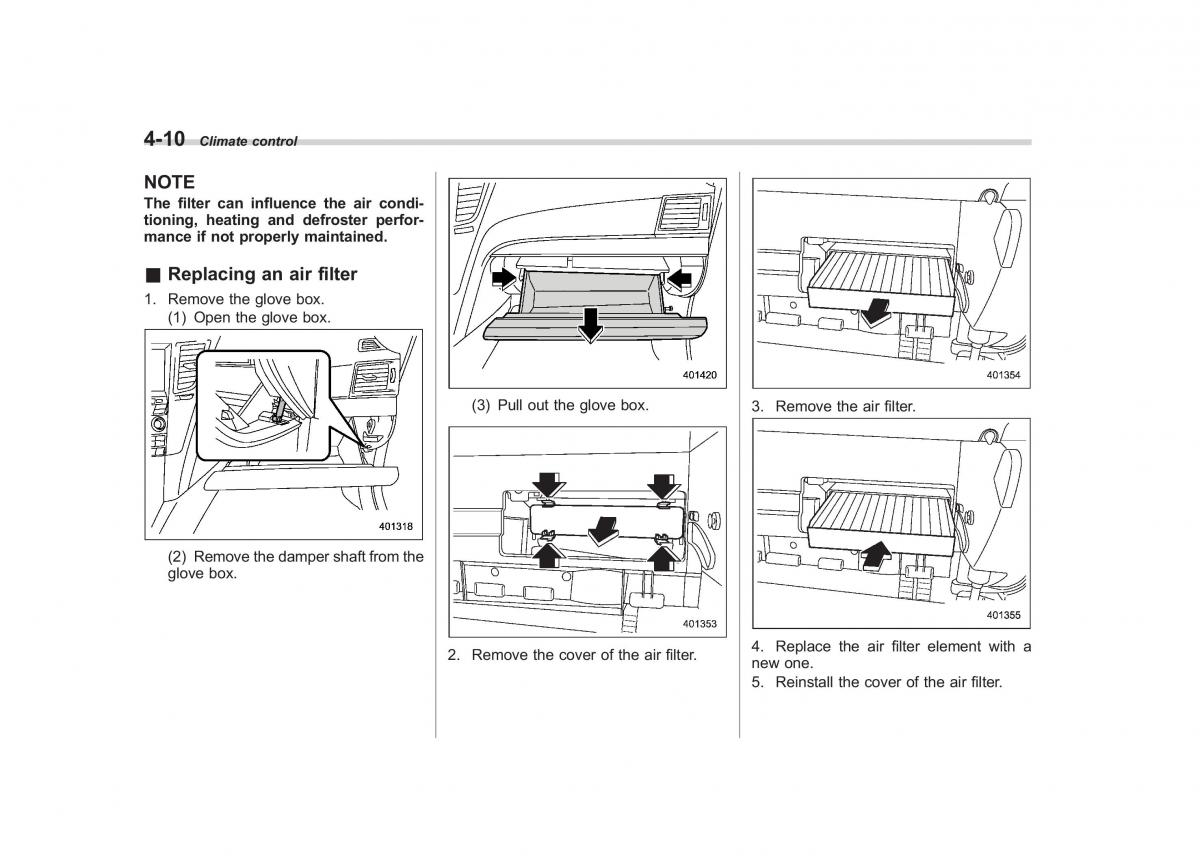 4-10 Climate control

NOTE
The filter can influence the air conditioning, heating and defroster performance if not properly maintained.

■ Replacing an air filter
1. Remove the glove box.
(1) Open the glove box.

401318

(2) Remove the damper shaft from the glove box.

401420

(3) Pull out the glove box.

401353

2. Remove the cover of the air filter.

401354

3. Remove the air filter.

401355

4. Replace the air filter element with a new one.
5. Reinstall the cover of the air filter.