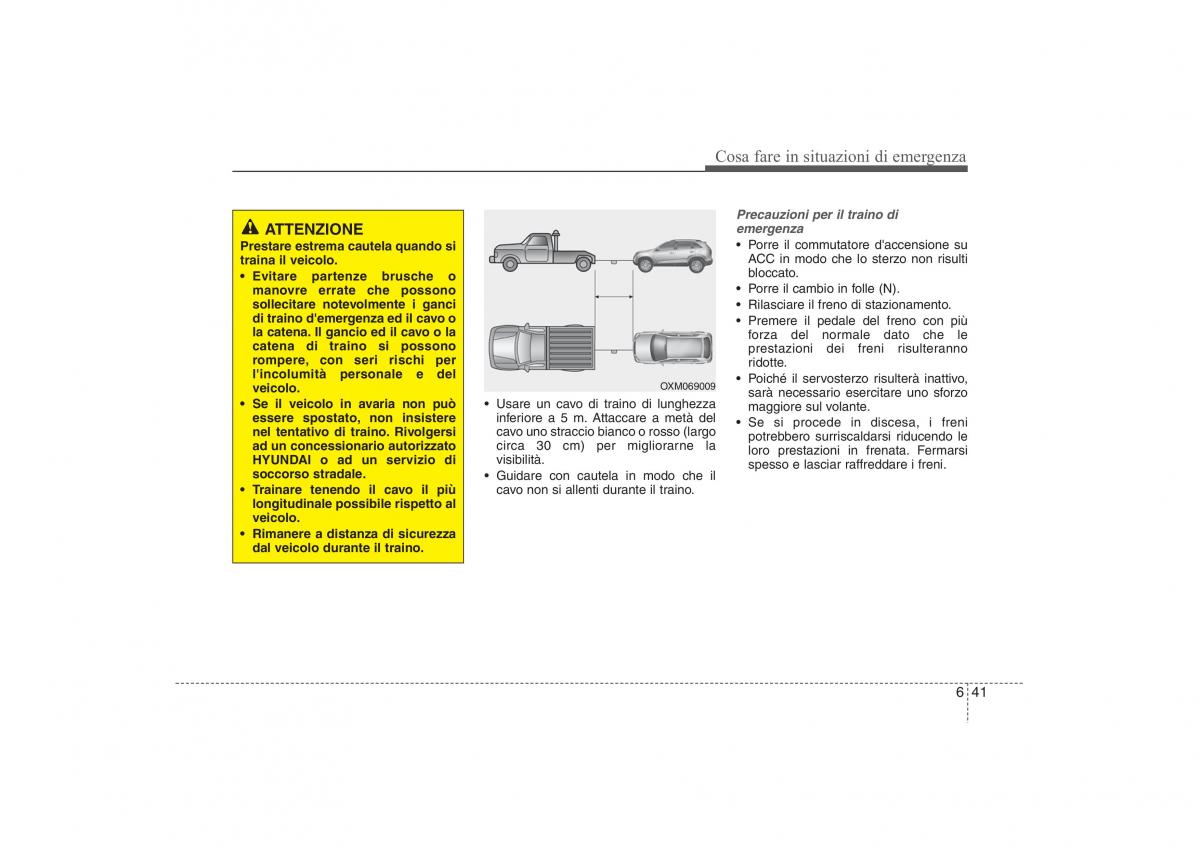 Cosa fare in situazioni di emergenza

ATTENZIONE
Prestare estrema cautela quando si traina il veicolo.
• Evitare partenze brusche o manovre errate che possono sollecitare notevolmente i ganci di traino d'emergenza ed il cavo o la catena. Il gancio ed il cavo o la catena di traino si possono rompere, con seri rischi per l'incolumità personale e del veicolo.
• Se il veicolo in avaria non può essere spostato, non insistere nel tentativo di traino. Rivolgersi ad un concessionario autorizzato HYUNDAI o ad un servizio di soccorso stradale.
• Trainare tenendo il cavo il più longitudinale possibile rispetto al veicolo.
• Rimanere a distanza di sicurezza dal veicolo durante il traino.

OXM069009

• Usare un cavo di traino di lunghezza inferiore a 5 m. Attaccare a metà del cavo uno straccio bianco o rosso (largo circa 30 cm) per migliorarne la visibilità.
• Guidare con cautela in modo che il cavo non si allenti durante il traino.

Precauzioni per il traino di emergenza
• Porre il commutatore d'accensione su ACC in modo che lo sterzo non risulti bloccato.
• Porre il cambio in folle (N).
• Rilasciare il freno di stazionamento.
• Premere il pedale del freno con più forza del normale dato che le prestazioni dei freni risulteranno ridotte.
• Poiché il servosterzo risulterà inattivo, sarà necessario esercitare uno sforzo maggiore sul volante.
• Se si procede in discesa, i freni potrebbero surriscaldarsi riducendo le loro prestazioni in frenata. Fermarsi spesso e lasciar raffreddare i freni.

6 41