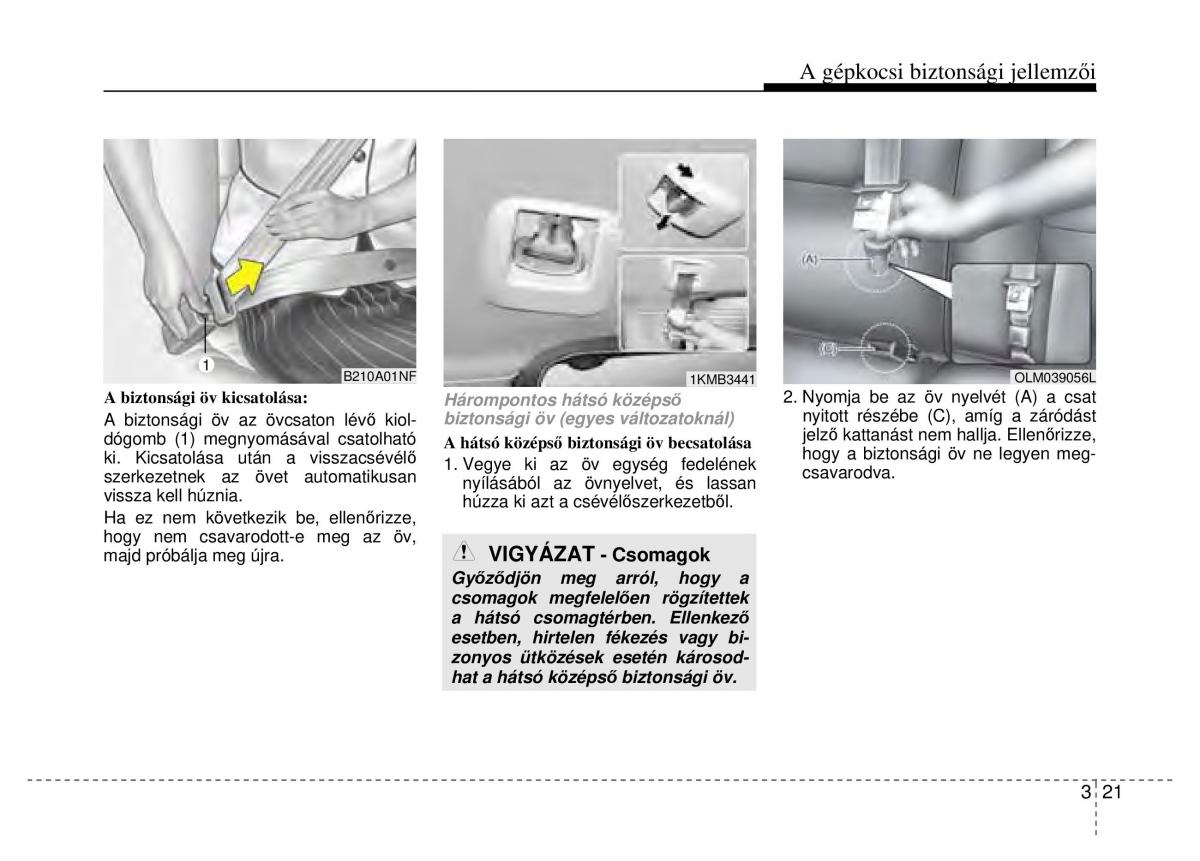 A gépkocsi biztonsági jellemzői

1

B210A01NF

A biztonsági öv kicsatolása:

A biztonsági öv az övcsaton lévő kioldógomb (1) megnyomásával csatolható ki. Kicsatolása után a visszacsévélő szerkezetnek az övet automatikusan vissza kell húznia.

Ha ez nem következik be, ellenőrizze, hogy nem csavarodott-e meg az öv, majd próbálja meg újra.

1KMB3441

Hárompontos hátsó középső biztonsági öv (egyes változatoknál)

A hátsó középső biztonsági öv becsatolása

1. Vegye ki az öv egység fedelének nyílásából az övnyelvet, és lassan húzza ki azt a csévélőszerkezetből.

VIGYÁZAT - Csomagok

Győződjön meg arról, hogy a csomagok megfelelően rögzítettek a hátsó csomagtérben. Ellenkező esetben, hirtelen fékezés vagy bizonyos ütközések esetén károsodhat a hátsó középső biztonsági öv.

(A)

(C)

OLM039056L

2. Nyomja be az öv nyelvét (A) a csat nyitott részébe (C), amíg a záródást jelző kattanást nem hallja. Ellenőrizze, hogy a biztonsági öv ne legyen megcsavarodva.

3 21