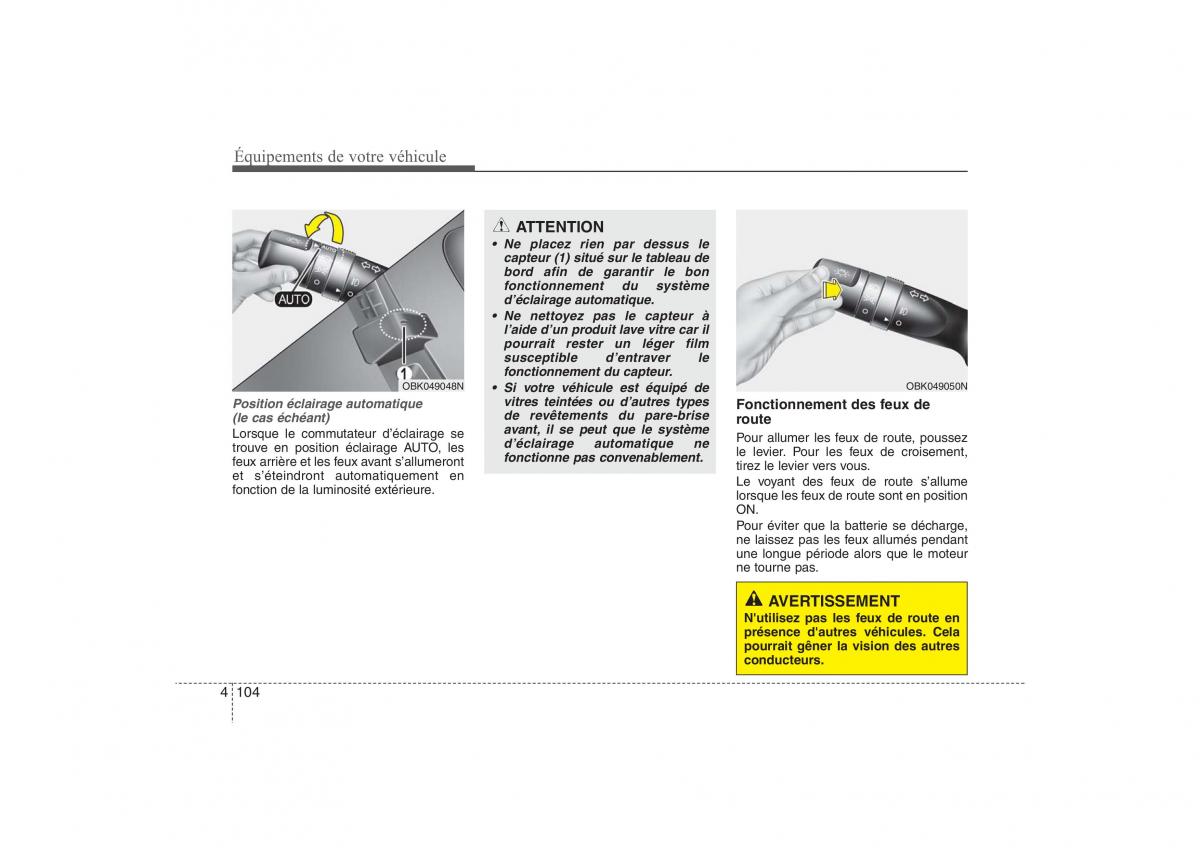 Équipements de votre véhicule

AUTO

1

OBK049048N

Position éclairage automatique (le cas échéant)

Lorsque le commutateur d'éclairage se trouve en position éclairage AUTO, les feux arrière et les feux avant s'allumeront et s'éteindront automatiquement en fonction de la luminosité extérieure.

ATTENTION

• Ne placez rien par dessus le capteur (1) situé sur le tableau de bord afin de garantir le bon fonctionnement du système d'éclairage automatique.

• Ne nettoyez pas le capteur à l'aide d'un produit lave vitre car il pourrait rester un léger film susceptible d'entraver le fonctionnement du capteur.

• Si votre véhicule est équipé de vitres teintées ou d'autres types de revêtements du pare-brise avant, il se peut que le système d'éclairage automatique ne fonctionne pas convenablement.

OBK049050N

Fonctionnement des feux de route

Pour allumer les feux de route, poussez le levier. Pour les feux de croisement, tirez le levier vers vous.

Le voyant des feux de route s'allume lorsque les feux de route sont en position ON.

Pour éviter que la batterie se décharge, ne laissez pas les feux allumés pendant une longue période alors que le moteur ne tourne pas.

AVERTISSEMENT

N'utilisez pas les feux de route en présence d'autres véhicules. Cela pourrait gêner la vision des autres conducteurs.

4 104