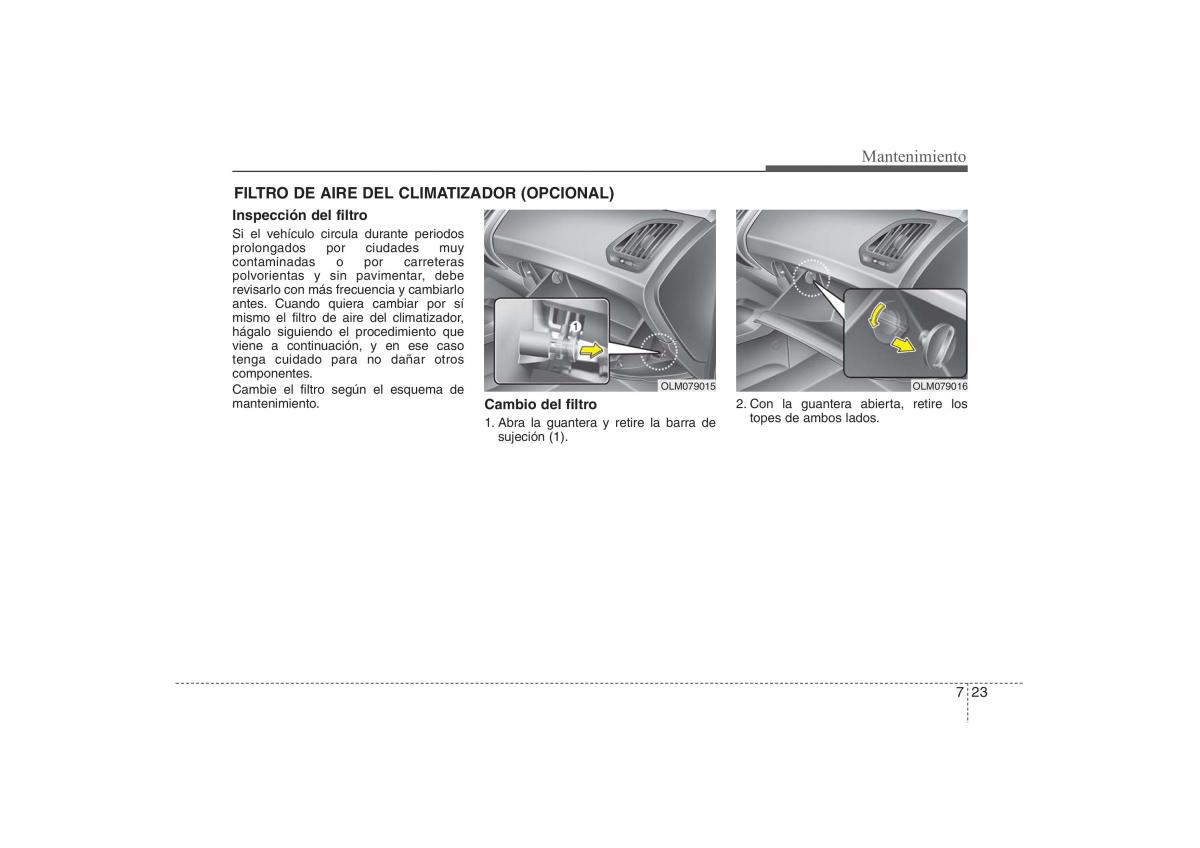 Mantenimiento

FILTRO DE AIRE DEL CLIMATIZADOR (OPCIONAL)

Inspección del filtro

Si el vehículo circula durante periodos prolongados por ciudades muy contaminadas o por carreteras polvorientas y sin pavimentar, debe revisarlo con más frecuencia y cambiarlo antes. Cuando quiera cambiar por sí mismo el filtro de aire del climatizador, hágalo siguiendo el procedimiento que viene a continuación, y en ese caso tenga cuidado para no dañar otros componentes.

Cambie el filtro según el esquema de mantenimiento.

1

OLM079015

Cambio del filtro

1. Abra la guantera y retire la barra de sujeción (1).

OLM079016

2. Con la guantera abierta, retire los topes de ambos lados.

7 23