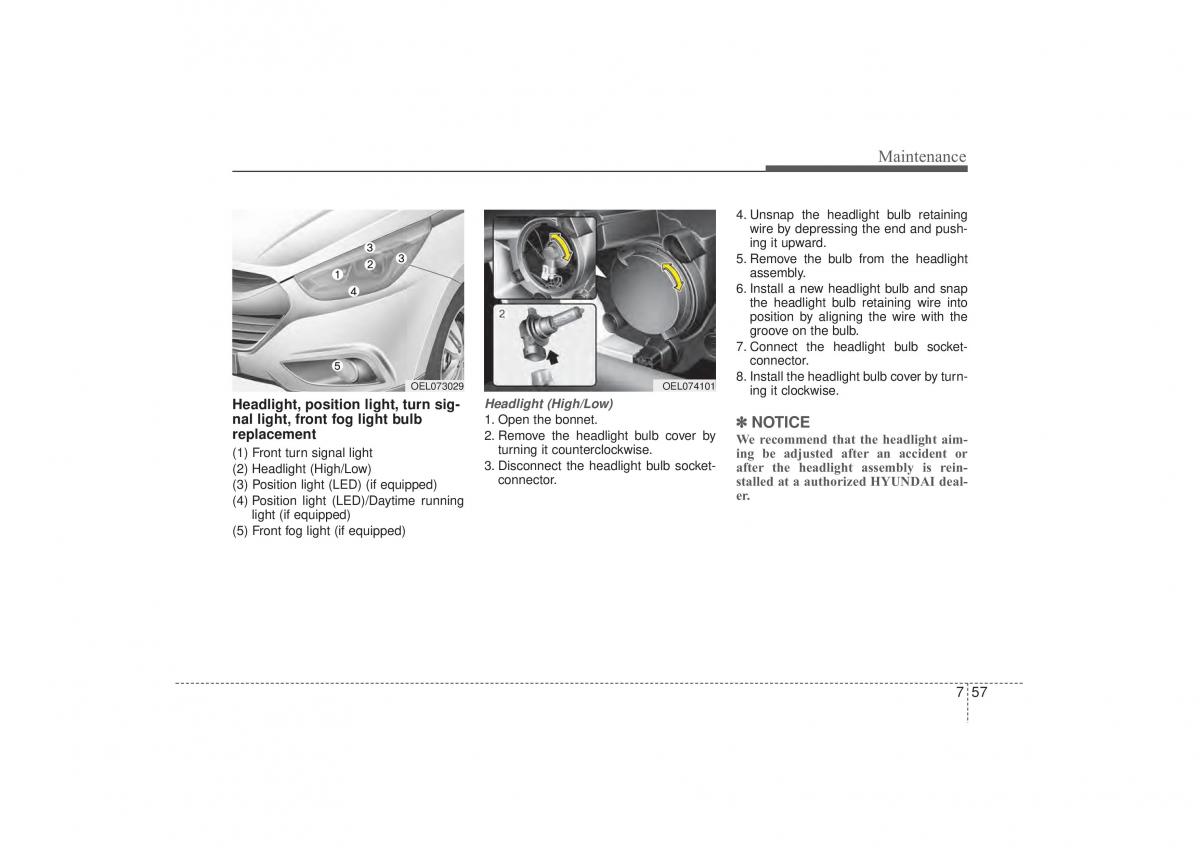 Maintenance

3
1
2
3
4
5
OEL073029

Headlight, position light, turn signal light, front fog light bulb replacement

(1) Front turn signal light
(2) Headlight (High/Low)
(3) Position light (LED) (if equipped)
(4) Position light (LED)/Daytime running light (if equipped)
(5) Front fog light (if equipped)

2
OEL074101

Headlight (High/Low)
1. Open the bonnet.
2. Remove the headlight bulb cover by turning it counterclockwise.
3. Disconnect the headlight bulb socket-connector.

4. Unsnap the headlight bulb retaining wire by depressing the end and pushing it upward.
5. Remove the bulb from the headlight assembly.
6. Install a new headlight bulb and snap the headlight bulb retaining wire into position by aligning the wire with the groove on the bulb.
7. Connect the headlight bulb socket-connector.
8. Install the headlight bulb cover by turning it clockwise.

✽ NOTICE
We recommend that the headlight aiming be adjusted after an accident or after the headlight assembly is reinstalled at a authorized HYUNDAI dealer.

7 57