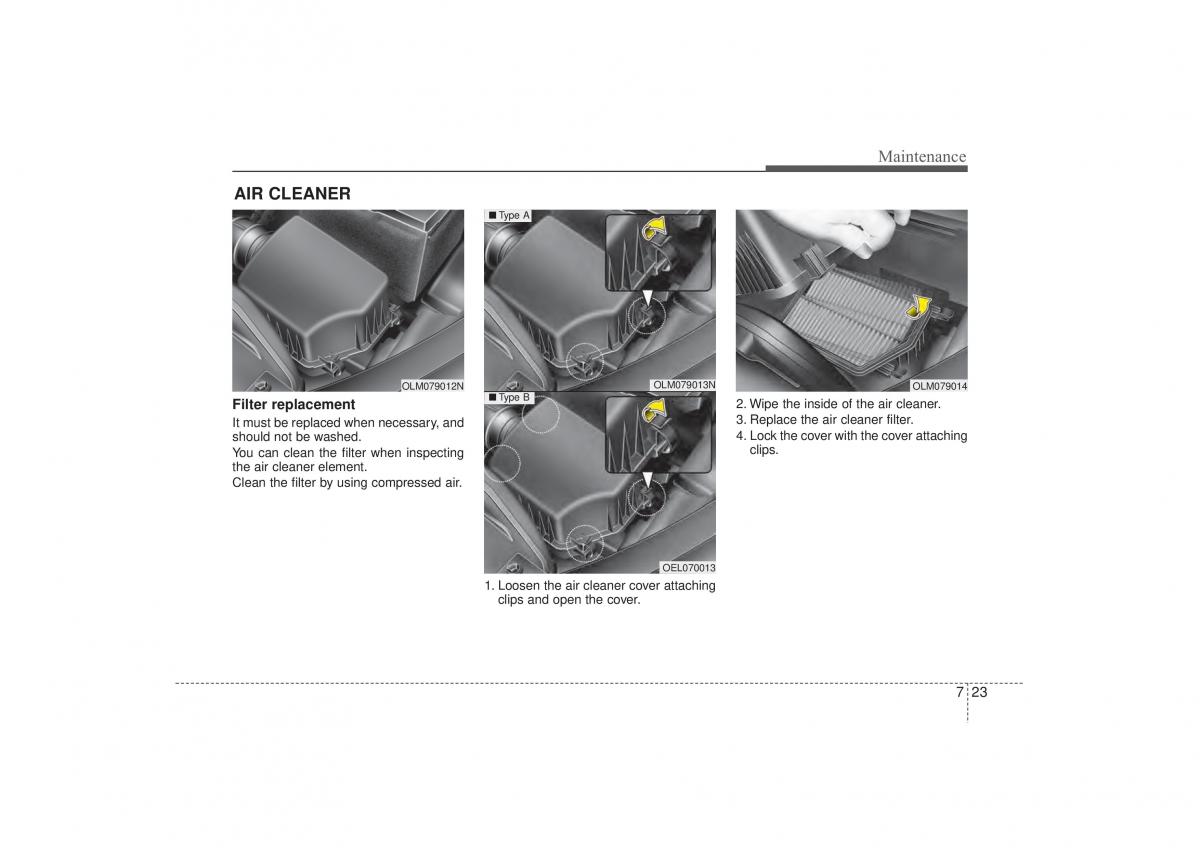 Maintenance

AIR CLEANER

OLM079012N

Filter replacement

It must be replaced when necessary, and should not be washed.

You can clean the filter when inspecting the air cleaner element.

Clean the filter by using compressed air.

■ Type A

OLM079013N

■ Type B

OEL070013

1. Loosen the air cleaner cover attaching clips and open the cover.

OLM079014

2. Wipe the inside of the air cleaner.
3. Replace the air cleaner filter.
4. Lock the cover with the cover attaching clips.

7 23