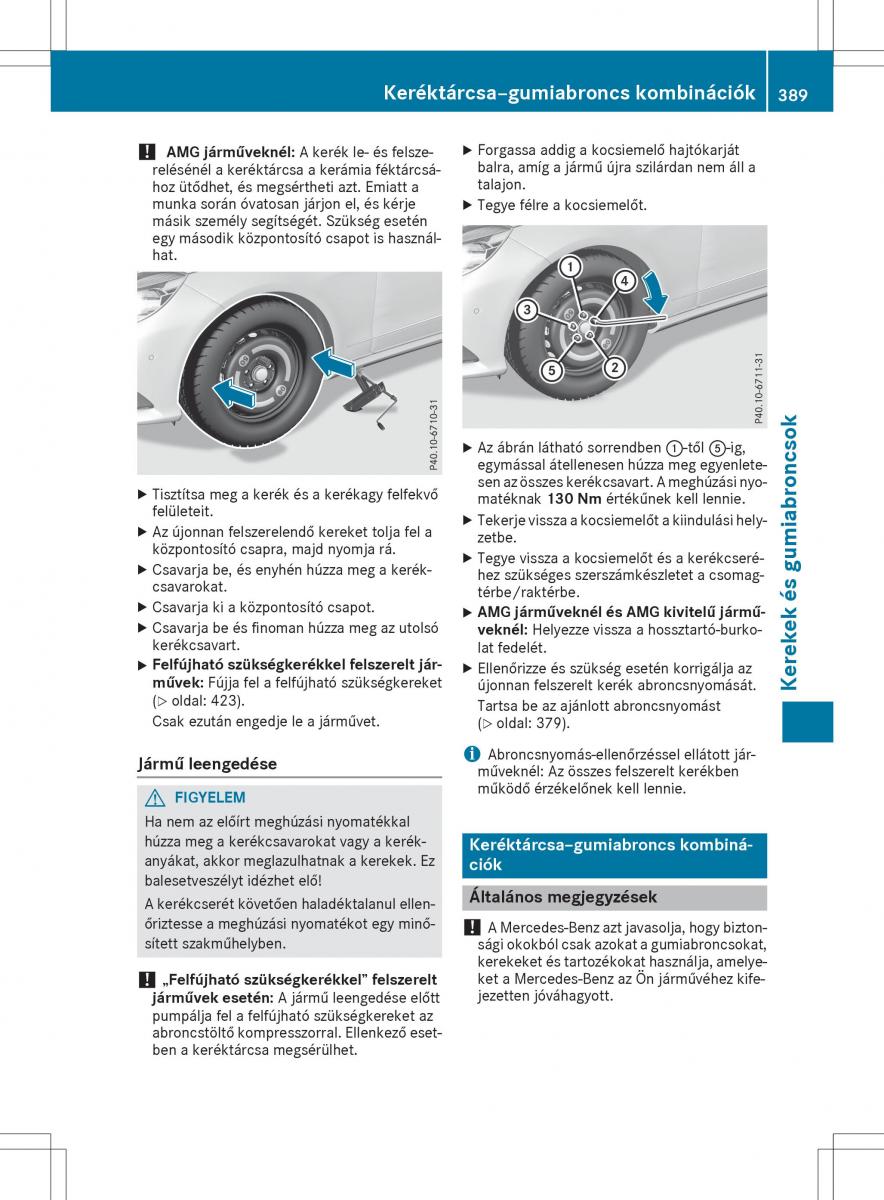 Keréktárcsa–gumiabroncs kombinációk 389

! AMG járműveknél: A kerék le- és felszerelésénél a keréktárcsa a kerámia féktárcsához ütődhet, és megsértheti azt. Emiatt a munka során óvatosan járjon el, és kérje másik személy segítségét. Szükség esetén egy második központosító csapot is használhat.

P40.10-6710-31

▶ Tisztítsa meg a kerék és a kerékagy felfekvő felületeit.

▶ Az újonnan felszerelendő kereket tolja fel a központosító csapra, majd nyomja rá.

▶ Csavarja be, és enyhén húzza meg a kerékcsavarokat.

▶ Csavarja ki a központosító csapot.

▶ Csavarja be és finoman húzza meg az utolsó kerékcsavart.

▶ Felfújható szükségkerékkel felszerelt járművek: Fújja fel a felfújható szükségkereket (▷ oldal: 423).
Csak ezután engedje le a járművet.

Jármű leengedése

⚠ FIGYELEM

Ha nem az előírt meghúzási nyomatékkal húzza meg a kerékcsavarokat vagy a kerékanyákat, akkor meglazulhatnak a kerekek. Ez balesetveszélyt idézhet elő!

A kerékcserét követően haladéktalanul ellenőriztesse a meghúzási nyomatékot egy minősített szakműhelyben.

! „Felfújható szükségkerékkel” felszerelt járművek esetén: A jármű leengedése előtt pumpálja fel a felfújható szükségkereket az abroncstöltő kompresszorral. Ellenkező esetben a keréktárcsa megsérülhet.

▶ Forgassa addig a kocsiemelő hajtókarját balra, amíg a jármű újra szilárdan nem áll a talajon.

▶ Tegye félre a kocsiemelőt.

1 4 3 5 2

P40.10-6711-31

▶ Az ábrán látható sorrendben ①-től ⑤-ig, egymással átellenesen húzza meg egyenletesen az összes kerékcsavart. A meghúzási nyomatéknak 130 Nm értékűnek kell lennie.

▶ Tekerje vissza a kocsiemelőt a kiindulási helyzetbe.

▶ Tegye vissza a kocsiemelőt és a kerékcseréhez szükséges szerszámkészletet a csomagtérbe/raktérbe.

▶ AMG járműveknél és AMG kivitelű járműveknél: Helyezze vissza a hossztartó-burkolat fedelét.

▶ Ellenőrizze és szükség esetén korrigálja az újonnan felszerelt kerék abroncsnyomását.
Tartsa be az ajánlott abroncsnyomást (▷ oldal: 379).

i Abroncsnyomás-ellenőrzéssel ellátott járműveknél: Az összes felszerelt kerékben működő érzékelőnek kell lennie.

Keréktárcsa–gumiabroncs kombinációk

Általános megjegyzések

! A Mercedes-Benz azt javasolja, hogy biztonsági okokból csak azokat a gumiabroncsokat, kerekeket és tartozékokat használja, amelyeket a Mercedes-Benz az Ön járművéhez kifejezetten jóváhagyott.

Kerekek és gumiabroncsok