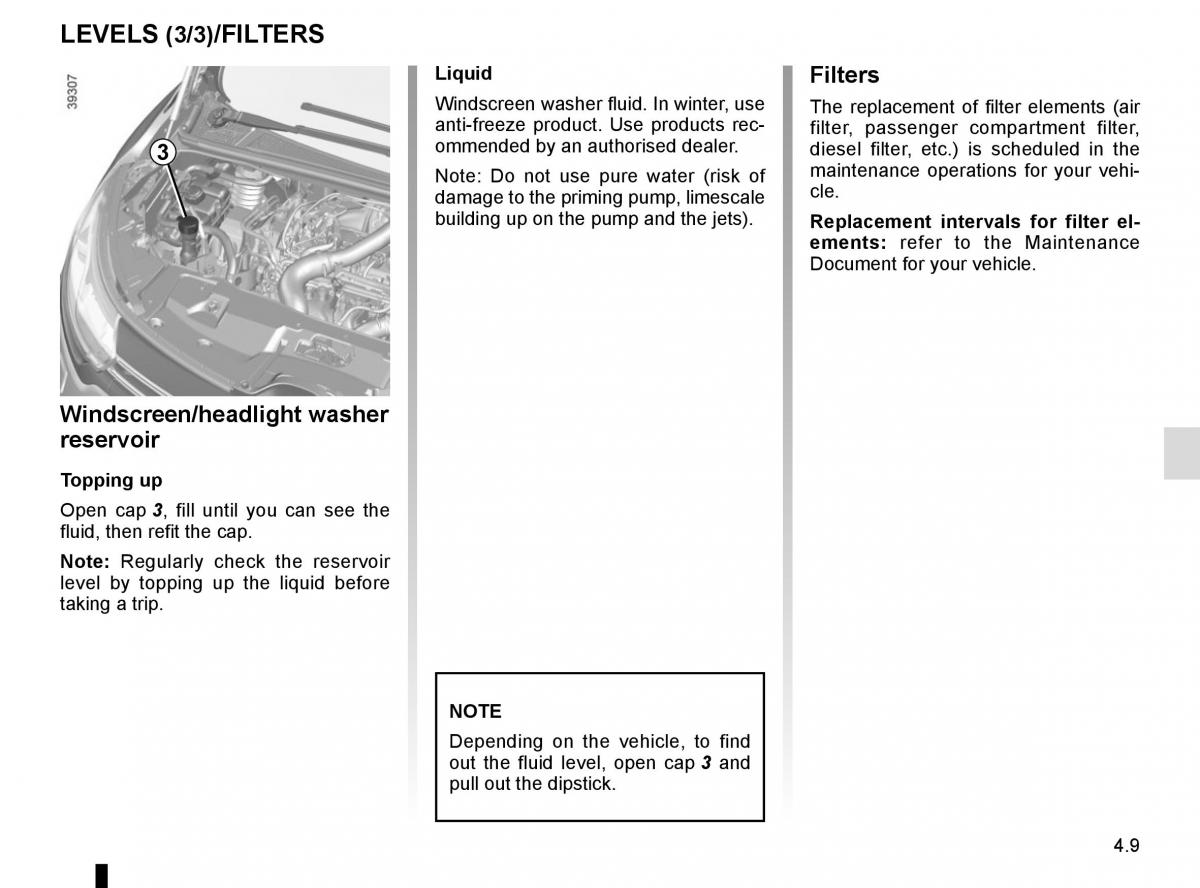 LEVELS (3/3)/FILTERS

39307

3

Windscreen/headlight washer reservoir

Topping up

Open cap 3, fill until you can see the fluid, then refit the cap.

Note: Regularly check the reservoir level by topping up the liquid before taking a trip.

Liquid

Windscreen washer fluid. In winter, use anti-freeze product. Use products recommended by an authorised dealer.

Note: Do not use pure water (risk of damage to the priming pump, limescale building up on the pump and the jets).

NOTE

Depending on the vehicle, to find out the fluid level, open cap 3 and pull out the dipstick.

Filters

The replacement of filter elements (air filter, passenger compartment filter, diesel filter, etc.) is scheduled in the maintenance operations for your vehicle.

Replacement intervals for filter elements: refer to the Maintenance Document for your vehicle.

4.9