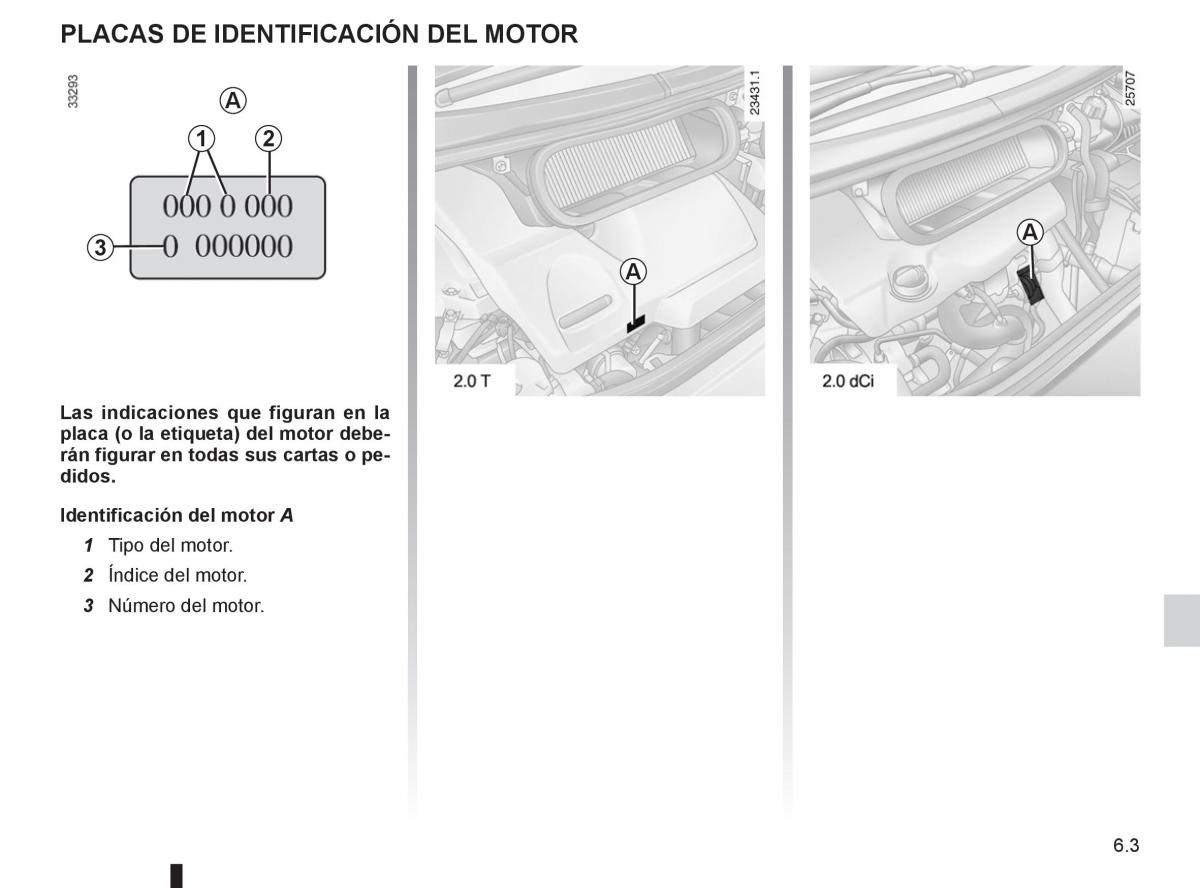 PLACAS DE IDENTIFICACIÓN DEL MOTOR

33293

A

1 2

000 0 000

3 0 000000

Las indicaciones que figuran en la placa (o la etiqueta) del motor deberán figurar en todas sus cartas o pedidos.

Identificación del motor A

1 Tipo del motor.

2 Índice del motor.

3 Número del motor.

23431.1

A

2.0 T

25707

A

2.0 dCi

6.3