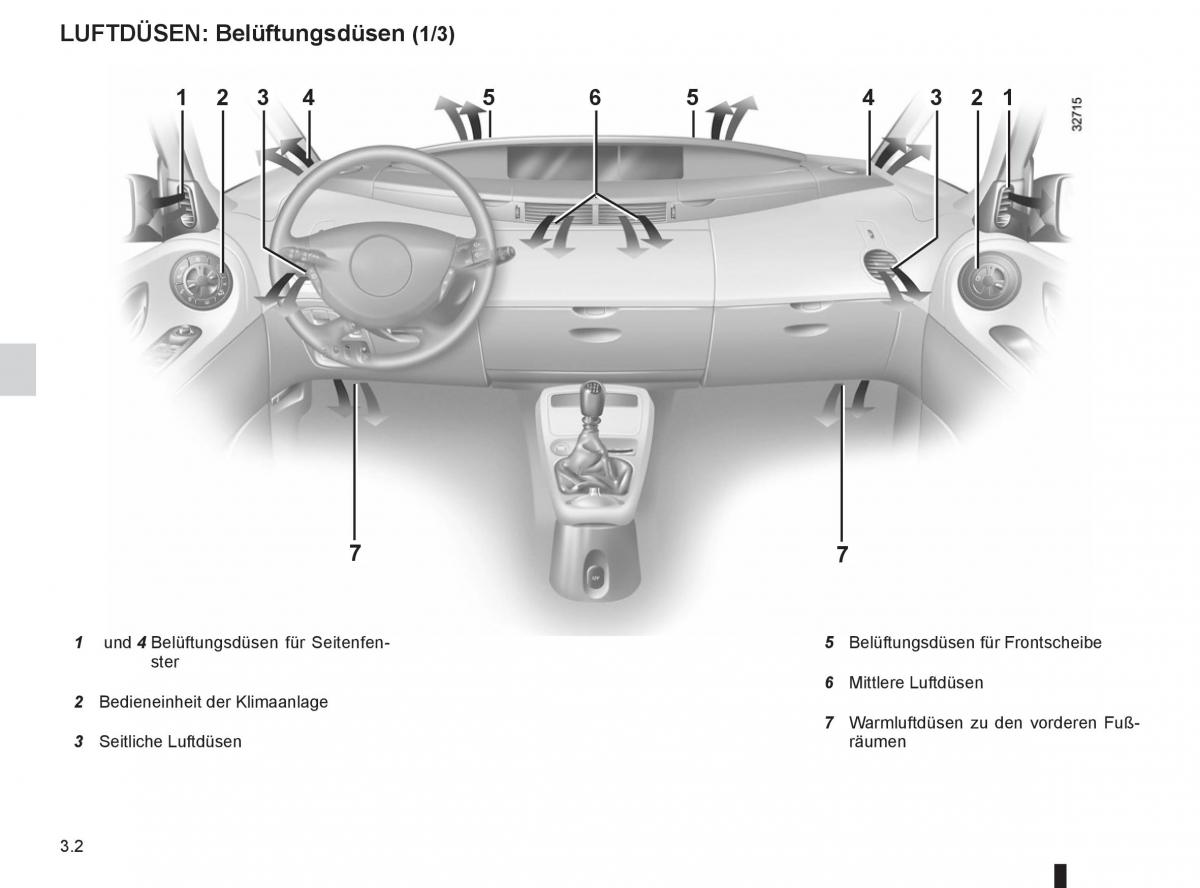 LUFTDÜSEN: Belüftungsdüsen (1/3)

1 2 3 4 5 6 5 4 3 2 1

32715

7 7

1 und 4 Belüftungsdüsen für Seitenfenster

2 Bedieneinheit der Klimaanlage

3 Seitliche Luftdüsen

5 Belüftungsdüsen für Frontscheibe

6 Mittlere Luftdüsen

7 Warmluftdüsen zu den vorderen Fußräumen

3.2