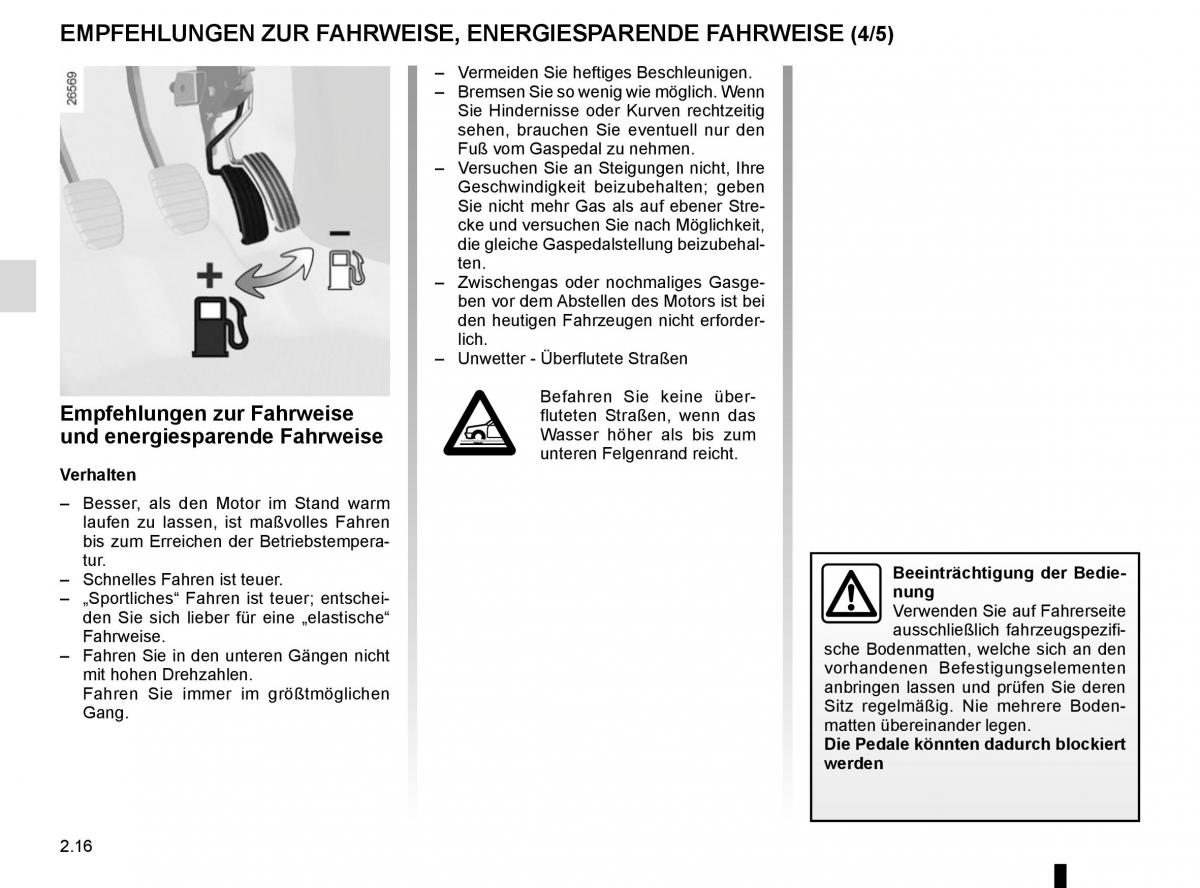 EMPFEHLUNGEN ZUR FAHRWEISE, ENERGIESPARENDE FAHRWEISE (4/5)

26569

+

–

Empfehlungen zur Fahrweise und energiesparende Fahrweise

Verhalten

– Besser, als den Motor im Stand warm laufen zu lassen, ist maßvolles Fahren bis zum Erreichen der Betriebstemperatur.
– Schnelles Fahren ist teuer.
– „Sportliches“ Fahren ist teuer; entscheiden Sie sich lieber für eine „elastische“ Fahrweise.
– Fahren Sie in den unteren Gängen nicht mit hohen Drehzahlen.
Fahren Sie immer im größtmöglichen Gang.

– Vermeiden Sie heftiges Beschleunigen.
– Bremsen Sie so wenig wie möglich. Wenn Sie Hindernisse oder Kurven rechtzeitig sehen, brauchen Sie eventuell nur den Fuß vom Gaspedal zu nehmen.
– Versuchen Sie an Steigungen nicht, Ihre Geschwindigkeit beizubehalten; geben Sie nicht mehr Gas als auf ebener Strecke und versuchen Sie nach Möglichkeit, die gleiche Gaspedalstellung beizubehalten.
– Zwischengas oder nochmaliges Gasgeben vor dem Abstellen des Motors ist bei den heutigen Fahrzeugen nicht erforderlich.
– Unwetter - Überflutete Straßen

Befahren Sie keine überfluteten Straßen, wenn das Wasser höher als bis zum unteren Felgenrand reicht.

Beeinträchtigung der Bedienung
Verwenden Sie auf Fahrerseite ausschließlich fahrzeugspezifische Bodenmatten, welche sich an den vorhandenen Befestigungselementen anbringen lassen und prüfen Sie deren Sitz regelmäßig. Nie mehrere Bodenmatten übereinander legen.
Die Pedale könnten dadurch blockiert werden

2.16