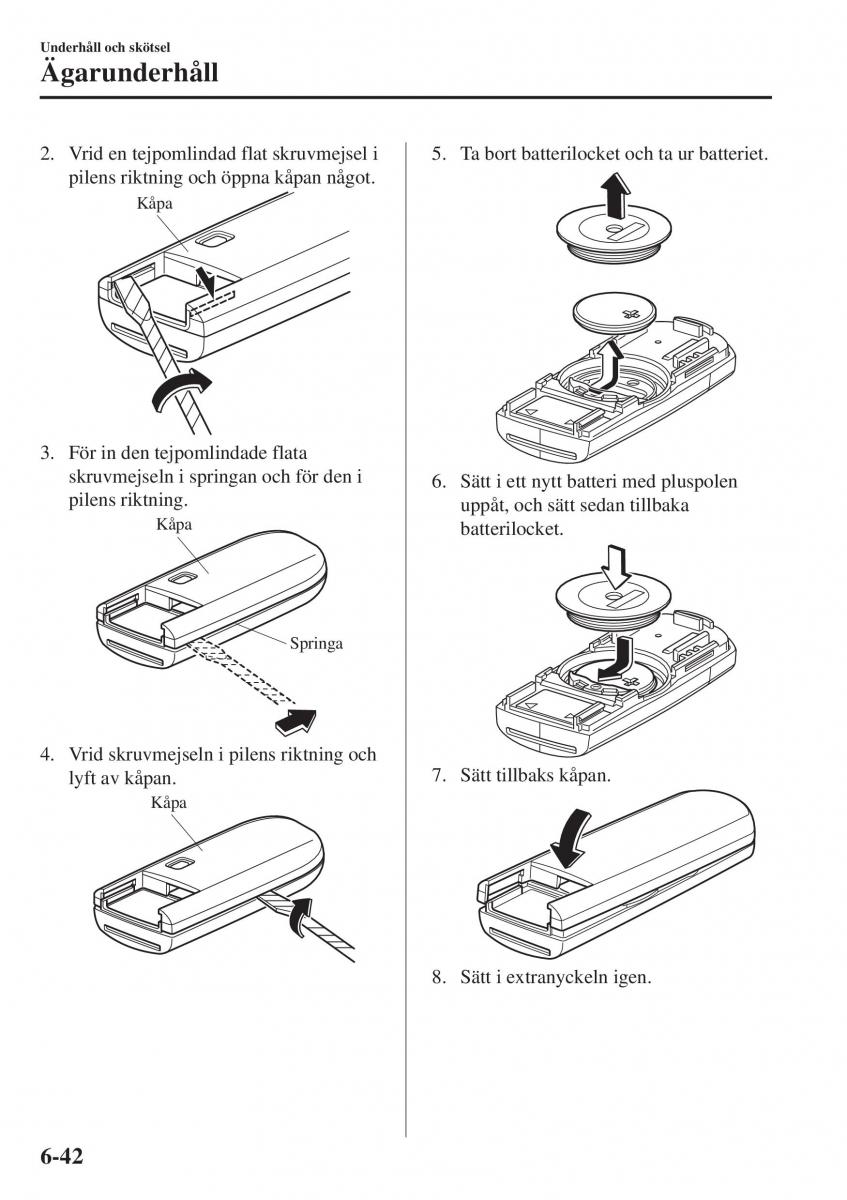 Underhåll och skötsel
Ägarunderhåll

2. Vrid en tejpomlindad flat skruvmejsel i pilens riktning och öppna kåpan något.

Kåpa

3. För in den tejpomlindade flata skruvmejseln i springan och för den i pilens riktning.

Kåpa

Springa

4. Vrid skruvmejseln i pilens riktning och lyft av kåpan.

Kåpa

5. Ta bort batterilocket och ta ur batteriet.

6. Sätt i ett nytt batteri med pluspolen uppåt, och sätt sedan tillbaka batterilocket.

7. Sätt tillbaks kåpan.

8. Sätt i extranyckeln igen.

6-42