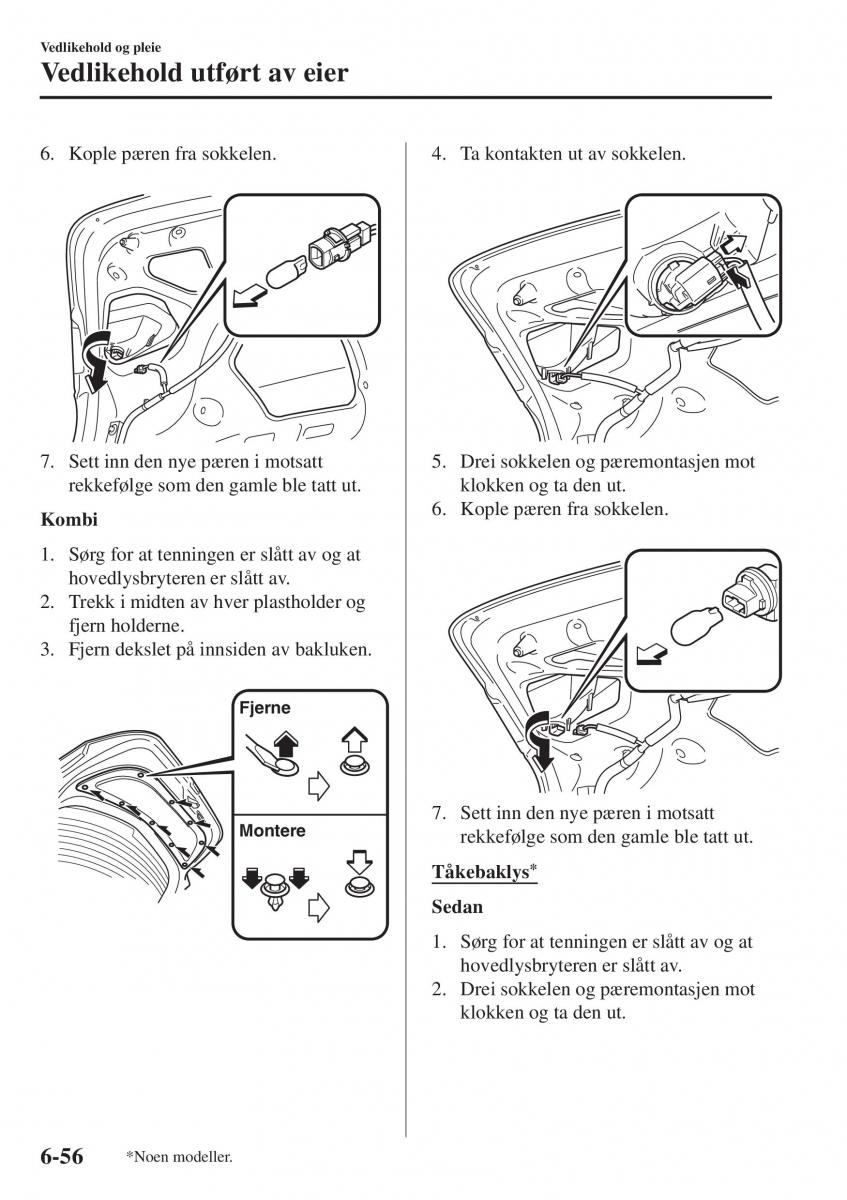 Vedlikehold og pleie

Vedlikehold utført av eier

6. Kople pæren fra sokkelen.

7. Sett inn den nye pæren i motsatt rekkefølge som den gamle ble tatt ut.

Kombi

1. Sørg for at tenningen er slått av og at hovedlysbryteren er slått av.
2. Trekk i midten av hver plastholder og fjern holderne.
3. Fjern dekslet på innsiden av bakluken.

Fjerne

Montere

4. Ta kontakten ut av sokkelen.

5. Drei sokkelen og pæremontasjen mot klokken og ta den ut.
6. Kople pæren fra sokkelen.

7. Sett inn den nye pæren i motsatt rekkefølge som den gamle ble tatt ut.

Tåkebaklys*

Sedan

1. Sørg for at tenningen er slått av og at hovedlysbryteren er slått av.
2. Drei sokkelen og pæremontasjen mot klokken og ta den ut.

6-56 *Noen modeller.