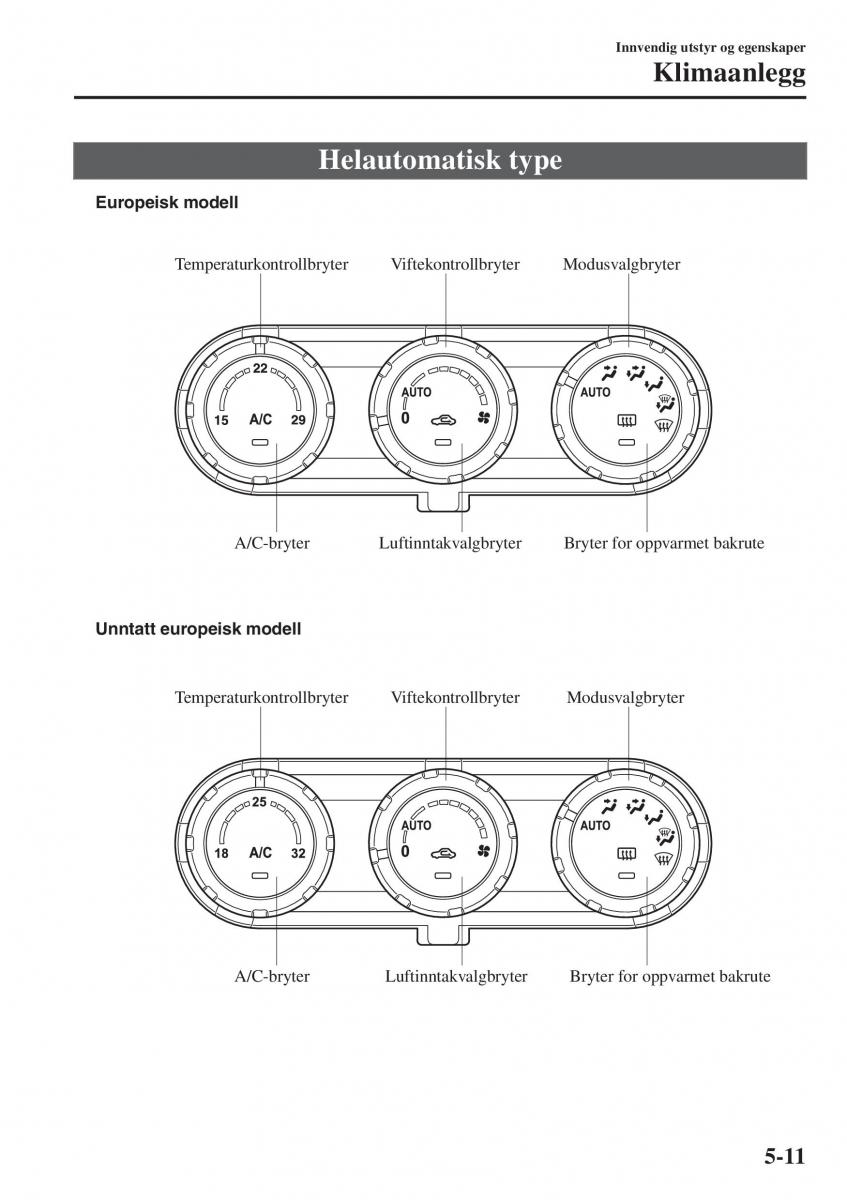 Innvendig utstyr og egenskaper
Klimaanlegg

Helautomatisk type

Europeisk modell

Temperaturkontrollbryter
Viftekontrollbryter
Modusvalgbryter

22
15 A/C 29
AUTO
0
AUTO

A/C-bryter
Luftinntakvalgbryter
Bryter for oppvarmet bakrute

Unntatt europeisk modell

Temperaturkontrollbryter
Viftekontrollbryter
Modusvalgbryter

25
18 A/C 32
AUTO
0
AUTO

A/C-bryter
Luftinntakvalgbryter
Bryter for oppvarmet bakrute

5-11