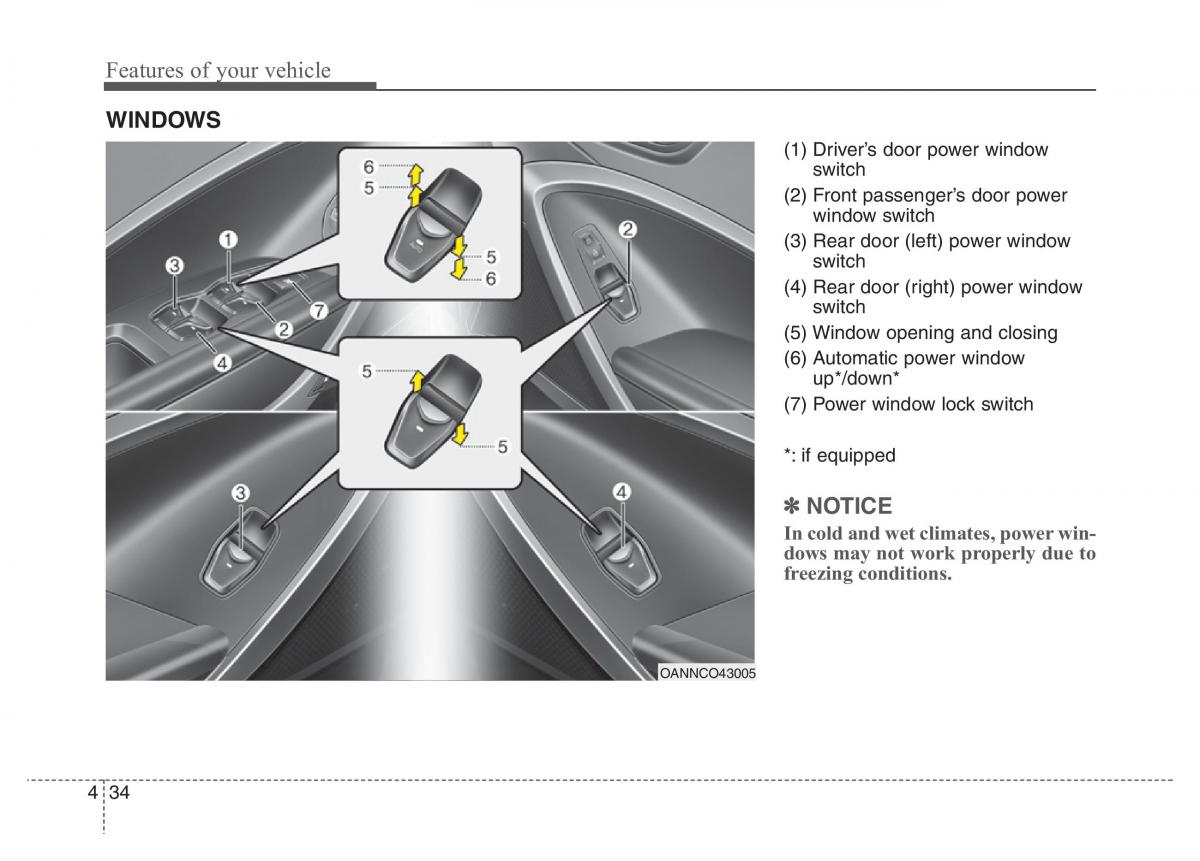 Features of your vehicle

WINDOWS

6
5
5
6
1
3
7
2
4
2
5
5
3
4
OANNCO43005

(1) Driver's door power window switch
(2) Front passenger's door power window switch
(3) Rear door (left) power window switch
(4) Rear door (right) power window switch
(5) Window opening and closing
(6) Automatic power window up*/down*
(7) Power window lock switch

*: if equipped

✽ NOTICE
In cold and wet climates, power windows may not work properly due to freezing conditions.

4 34