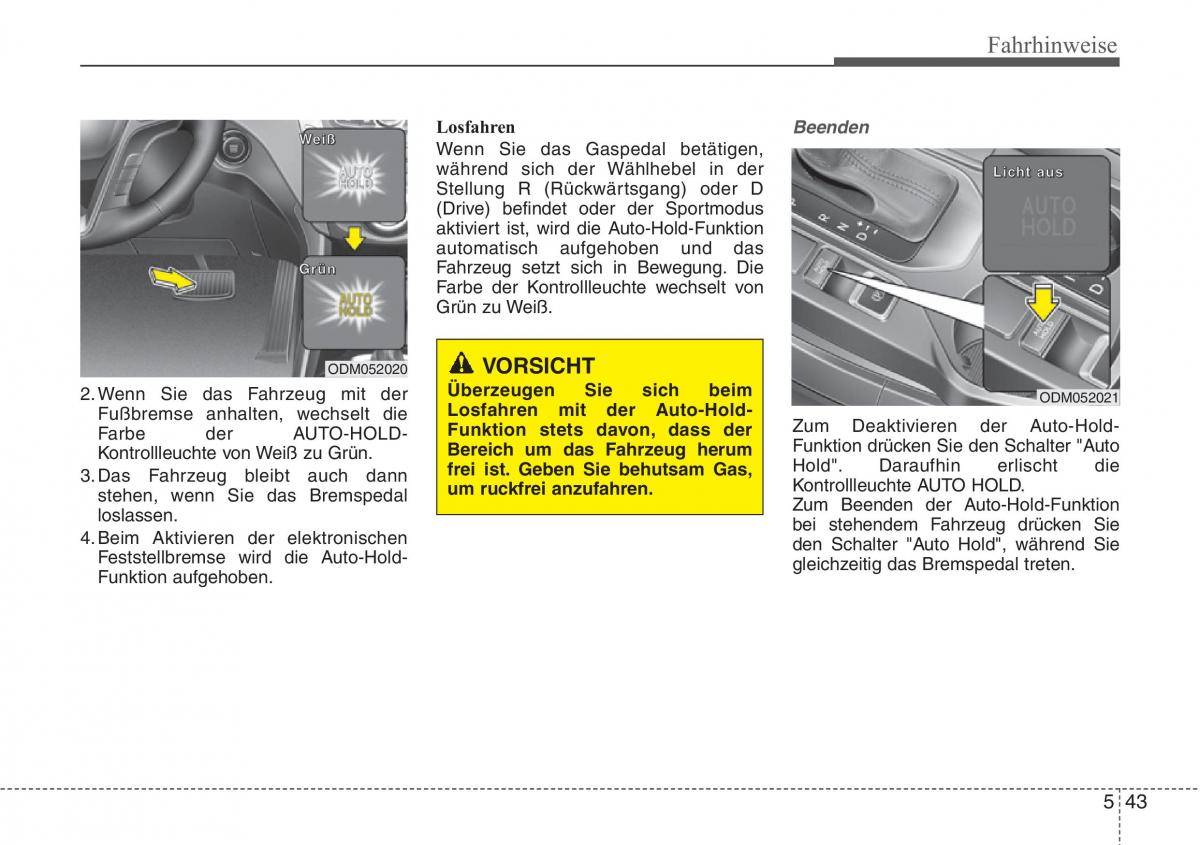 Fahrhinweise

Weiß

AUTO HOLD

Grün

AUTO HOLD

ODM052020

2. Wenn Sie das Fahrzeug mit der Fußbremse anhalten, wechselt die Farbe der AUTO-HOLD-Kontrollleuchte von Weiß zu Grün.

3. Das Fahrzeug bleibt auch dann stehen, wenn Sie das Bremspedal loslassen.

4. Beim Aktivieren der elektronischen Feststellbremse wird die Auto-Hold-Funktion aufgehoben.

Losfahren

Wenn Sie das Gaspedal betätigen, während sich der Wählhebel in der Stellung R (Rückwärtsgang) oder D (Drive) befindet oder der Sportmodus aktiviert ist, wird die Auto-Hold-Funktion automatisch aufgehoben und das Fahrzeug setzt sich in Bewegung. Die Farbe der Kontrollleuchte wechselt von Grün zu Weiß.

VORSICHT

Überzeugen Sie sich beim Losfahren mit der Auto-Hold-Funktion stets davon, dass der Bereich um das Fahrzeug herum frei ist. Geben Sie behutsam Gas, um ruckfrei anzufahren.

Beenden

Licht aus

AUTO HOLD

ODM052021

Zum Deaktivieren der Auto-Hold-Funktion drücken Sie den Schalter "Auto Hold". Daraufhin erlischt die Kontrollleuchte AUTO HOLD.

Zum Beenden der Auto-Hold-Funktion bei stehendem Fahrzeug drücken Sie den Schalter "Auto Hold", während Sie gleichzeitig das Bremspedal treten.

5 43