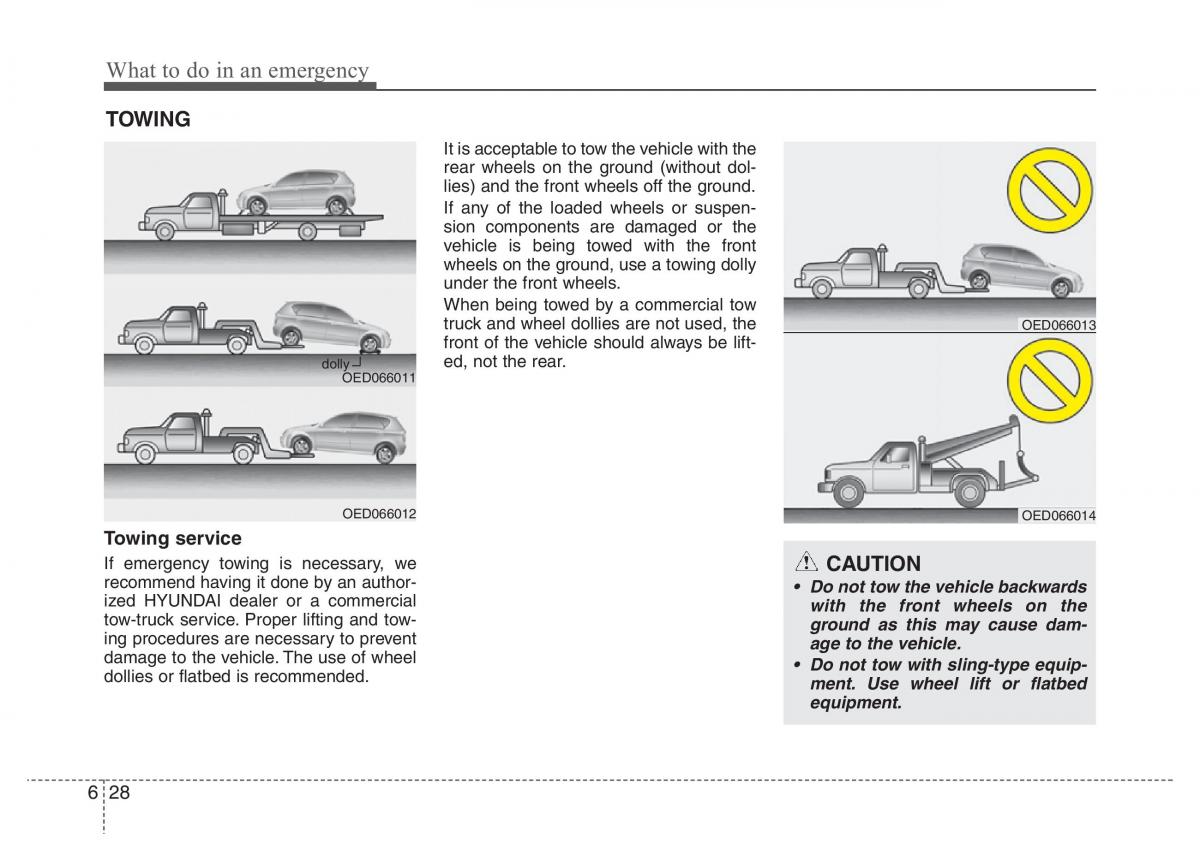 What to do in an emergency

TOWING

dolly

OED066011

OED066012

Towing service

If emergency towing is necessary, we recommend having it done by an authorized HYUNDAI dealer or a commercial tow-truck service. Proper lifting and towing procedures are necessary to prevent damage to the vehicle. The use of wheel dollies or flatbed is recommended.

It is acceptable to tow the vehicle with the rear wheels on the ground (without dollies) and the front wheels off the ground.

If any of the loaded wheels or suspension components are damaged or the vehicle is being towed with the front wheels on the ground, use a towing dolly under the front wheels.

When being towed by a commercial tow truck and wheel dollies are not used, the front of the vehicle should always be lifted, not the rear.

OED066013

OED066014

CAUTION

• Do not tow the vehicle backwards with the front wheels on the ground as this may cause damage to the vehicle.

• Do not tow with sling-type equipment. Use wheel lift or flatbed equipment.

6 28