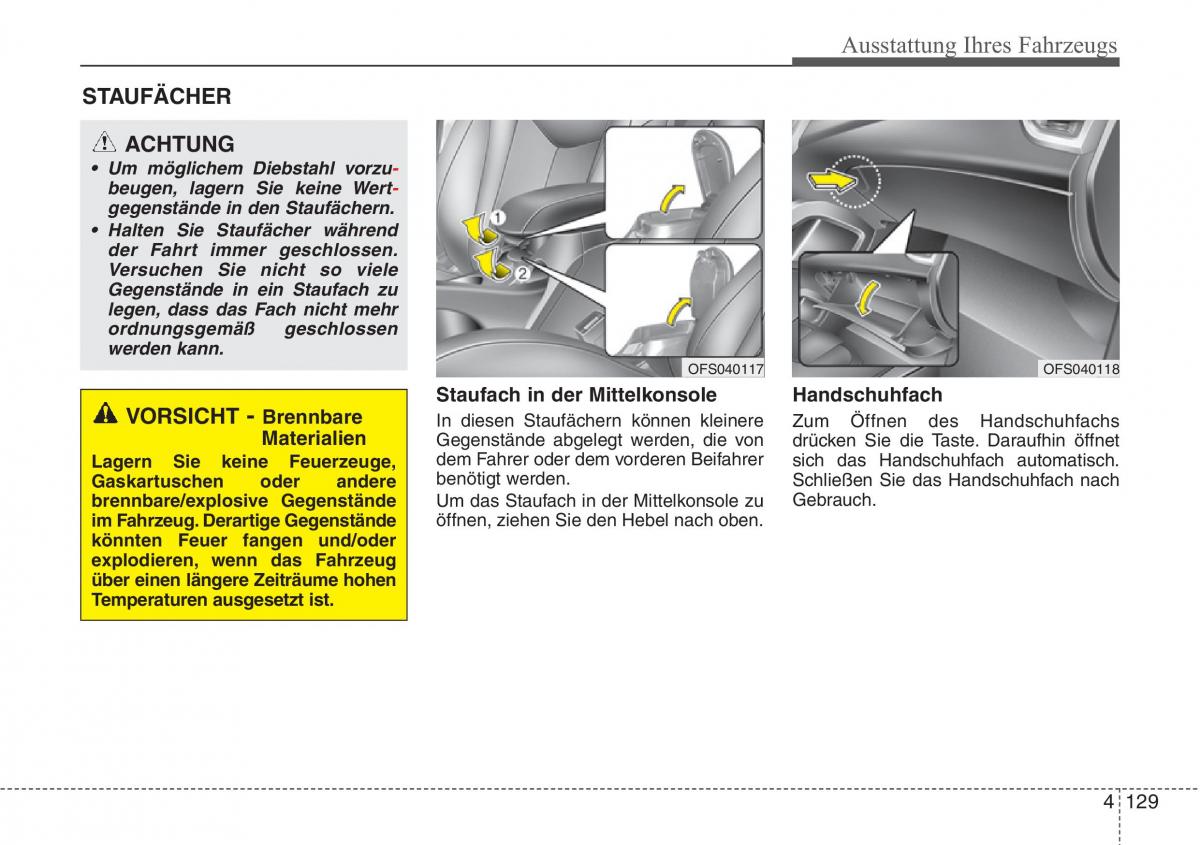 Ausstattung Ihres Fahrzeugs

STAUFÄCHER

ACHTUNG

• Um möglichem Diebstahl vorzubeugen, lagern Sie keine Wertgegenstände in den Staufächern.

• Halten Sie Staufächer während der Fahrt immer geschlossen. Versuchen Sie nicht so viele Gegenstände in ein Staufach zu legen, dass das Fach nicht mehr ordnungsgemäß geschlossen werden kann.

VORSICHT - Brennbare Materialien

Lagern Sie keine Feuerzeuge, Gaskartuschen oder andere brennbare/explosive Gegenstände im Fahrzeug. Derartige Gegenstände könnten Feuer fangen und/oder explodieren, wenn das Fahrzeug über einen längere Zeiträume hohen Temperaturen ausgesetzt ist.

1
2

OFS040117

Staufach in der Mittelkonsole

In diesen Staufächern können kleinere Gegenstände abgelegt werden, die von dem Fahrer oder dem vorderen Beifahrer benötigt werden.

Um das Staufach in der Mittelkonsole zu öffnen, ziehen Sie den Hebel nach oben.

OFS040118

Handschuhfach

Zum Öffnen des Handschuhfachs drücken Sie die Taste. Daraufhin öffnet sich das Handschuhfach automatisch. Schließen Sie das Handschuhfach nach Gebrauch.

4 129