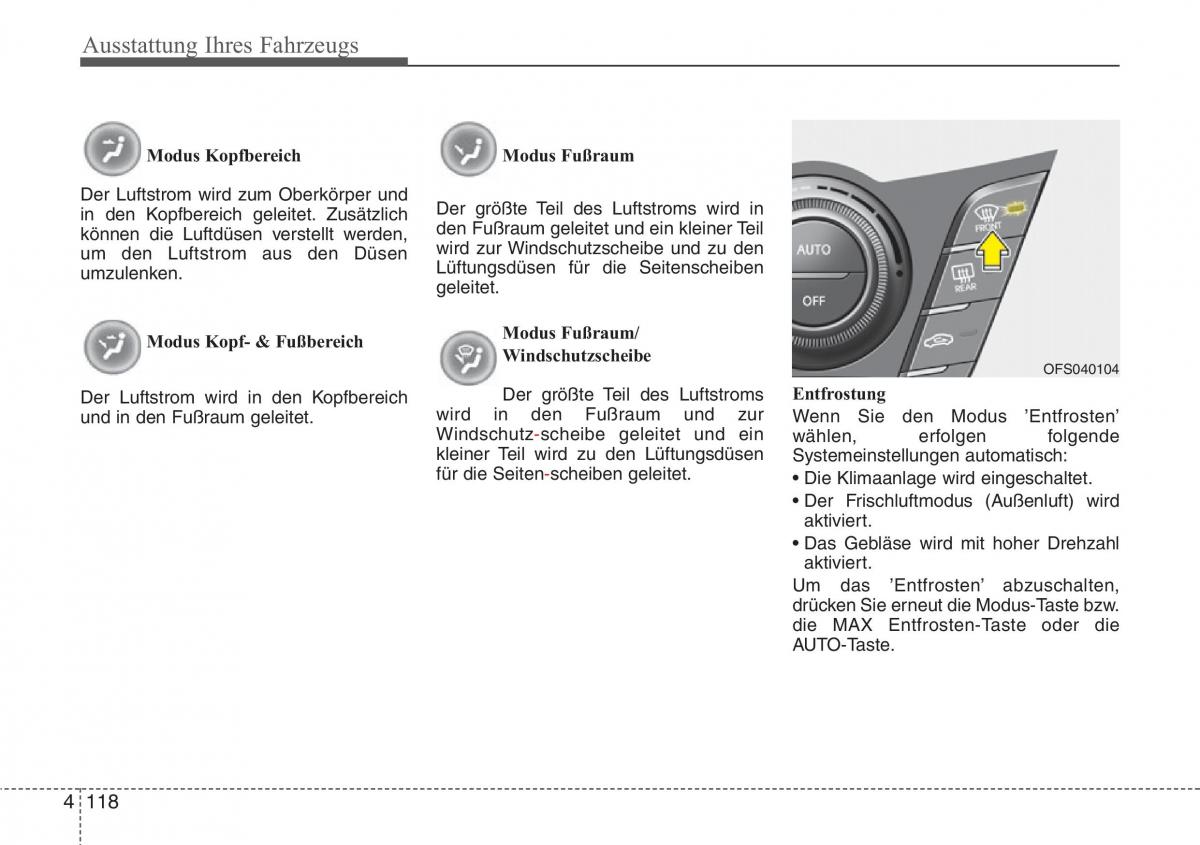 Ausstattung Ihres Fahrzeugs

Modus Kopfbereich

Der Luftstrom wird zum Oberkörper und in den Kopfbereich geleitet. Zusätzlich können die Luftdüsen verstellt werden, um den Luftstrom aus den Düsen umzulenken.

Modus Kopf- & Fußbereich

Der Luftstrom wird in den Kopfbereich und in den Fußraum geleitet.

Modus Fußraum

Der größte Teil des Luftstroms wird in den Fußraum geleitet und ein kleiner Teil wird zur Windschutzscheibe und zu den Lüftungsdüsen für die Seitenscheiben geleitet.

Modus Fußraum/ Windschutzscheibe

Der größte Teil des Luftstroms wird in den Fußraum und zur Windschutz-scheibe geleitet und ein kleiner Teil wird zu den Lüftungsdüsen für die Seiten-scheiben geleitet.

AUTO
OFF
FRONT
REAR

OFS040104

Entfrostung
Wenn Sie den Modus 'Entfrosten' wählen, erfolgen folgende Systemeinstellungen automatisch:
• Die Klimaanlage wird eingeschaltet.
• Der Frischluftmodus (Außenluft) wird aktiviert.
• Das Gebläse wird mit hoher Drehzahl aktiviert.
Um das 'Entfrosten' abzuschalten, drücken Sie erneut die Modus-Taste bzw. die MAX Entfrosten-Taste oder die AUTO-Taste.

4 118