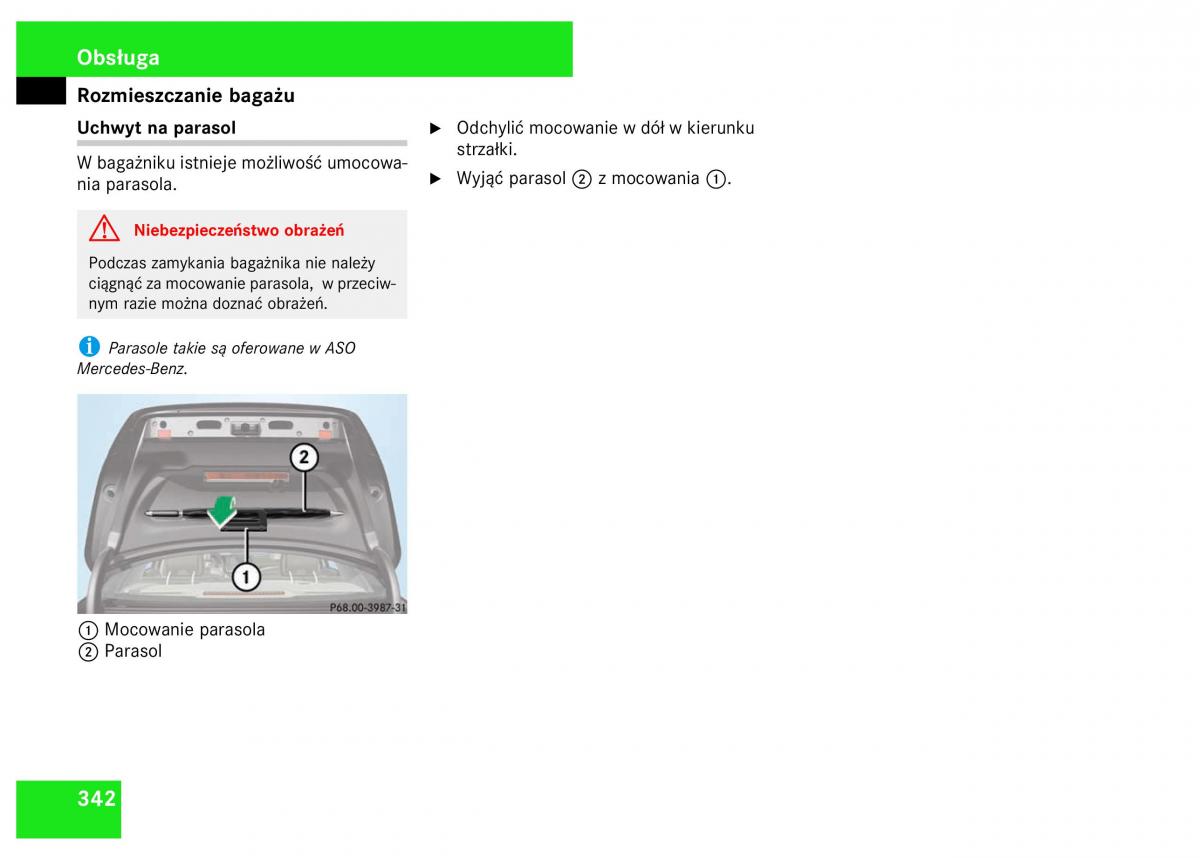 Obsługa

Rozmieszczanie bagażu

Uchwyt na parasol

W bagażniku istnieje możliwość umocowania parasola.

Niebezpieczeństwo obrażeń

Podczas zamykania bagażnika nie należy ciągnąć za mocowanie parasola, w przeciwnym razie można doznać obrażeń.

Parasole takie są oferowane w ASO Mercedes-Benz.

2

1

P68.00-3987-31

1 Mocowanie parasola
2 Parasol

► Odchylić mocowanie w dół w kierunku strzałki.

► Wyjąć parasol 2 z mocowania 1.

342