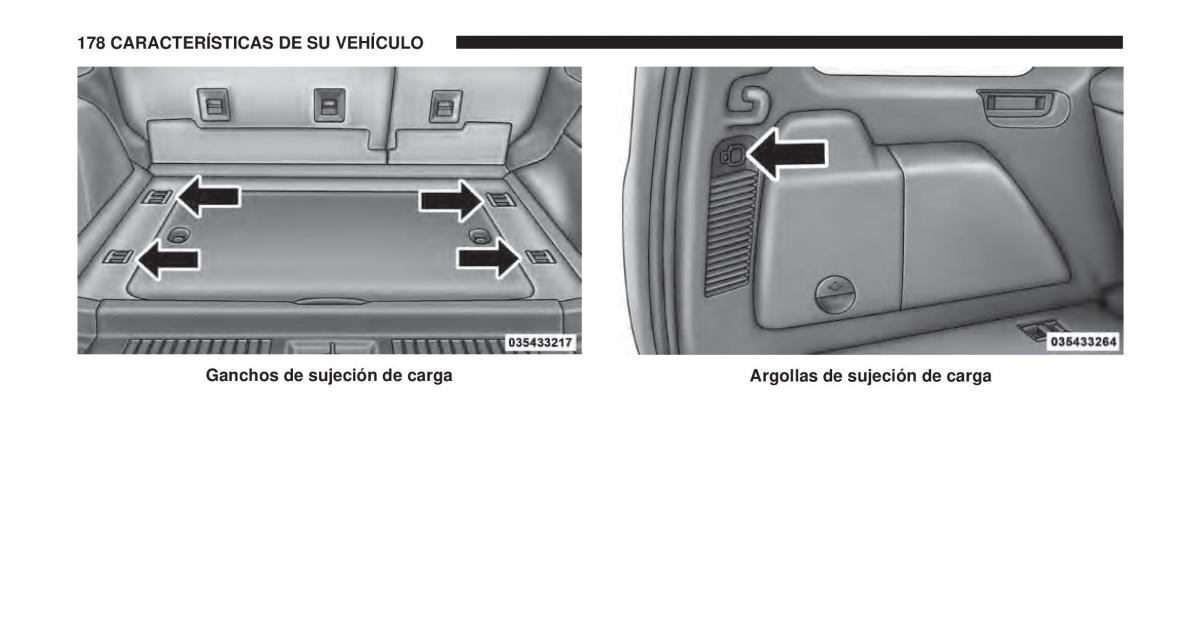 178 CARACTERÍSTICAS DE SU VEHÍCULO

035433217

Ganchos de sujeción de carga

035433264

Argollas de sujeción de carga