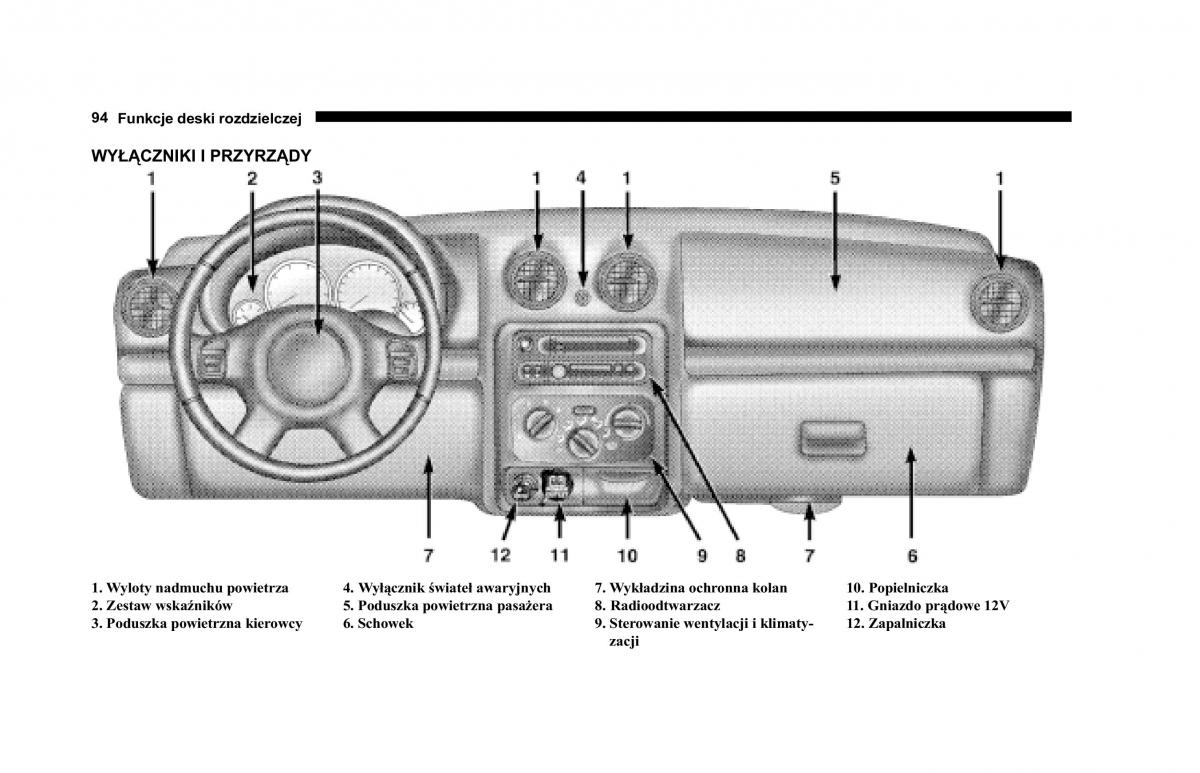 94 Funkcje deski rozdzielczej

WYŁĄCZNIKI I PRZYRZĄDY

1 2 3 1 4 1 5 1

7 12 11 10 9 8 7 6

1. Wyloty nadmuchu powietrza
2. Zestaw wskaźników
3. Poduszka powietrzna kierowcy

4. Wyłącznik świateł awaryjnych
5. Poduszka powietrzna pasażera
6. Schowek

7. Wykładzina ochronna kolan
8. Radioodtwarzacz
9. Sterowanie wentylacji i klimatyzacji

10. Popielniczka
11. Gniazdo prądowe 12V
12. Zapalniczka