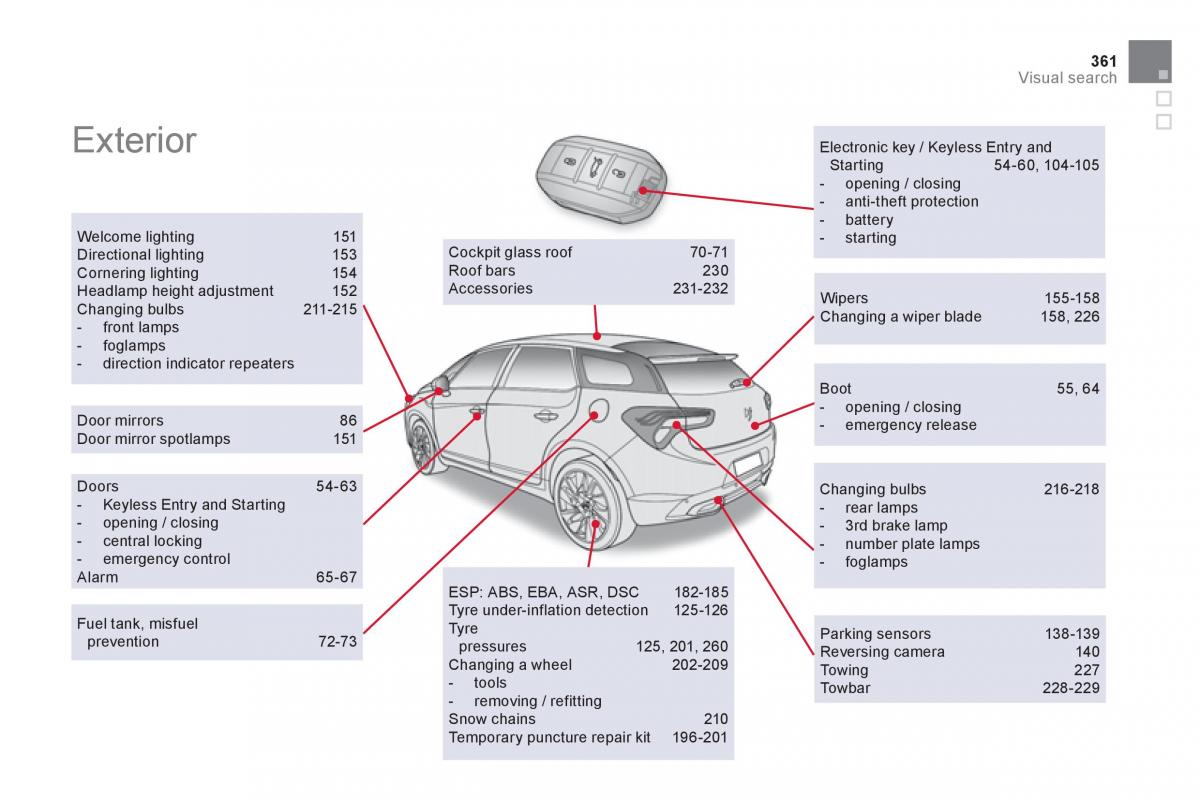 361
Visual search

Exterior

Welcome lighting 151
Directional lighting 153
Cornering lighting 154
Headlamp height adjustment 152
Changing bulbs 211-215
- front lamps
- foglamps
- direction indicator repeaters

Door mirrors 86
Door mirror spotlamps 151

Doors 54-63
- Keyless Entry and Starting
- opening / closing
- central locking
- emergency control
Alarm 65-67

Fuel tank, misfuel prevention 72-73

Cockpit glass roof 70-71
Roof bars 230
Accessories 231-232

ESP: ABS, EBA, ASR, DSC 182-185
Tyre under-inflation detection 125-126
Tyre pressures 125, 201, 260
Changing a wheel 202-209
- tools
- removing / refitting
Snow chains 210
Temporary puncture repair kit 196-201

Electronic key / Keyless Entry and Starting 54-60, 104-105
- opening / closing
- anti-theft protection
- battery
- starting

Wipers 155-158
Changing a wiper blade 158, 226

Boot 55, 64
- opening / closing
- emergency release

Changing bulbs 216-218
- rear lamps
- 3rd brake lamp
- number plate lamps
- foglamps

Parking sensors 138-139
Reversing camera 140
Towing 227
Towbar 228-229