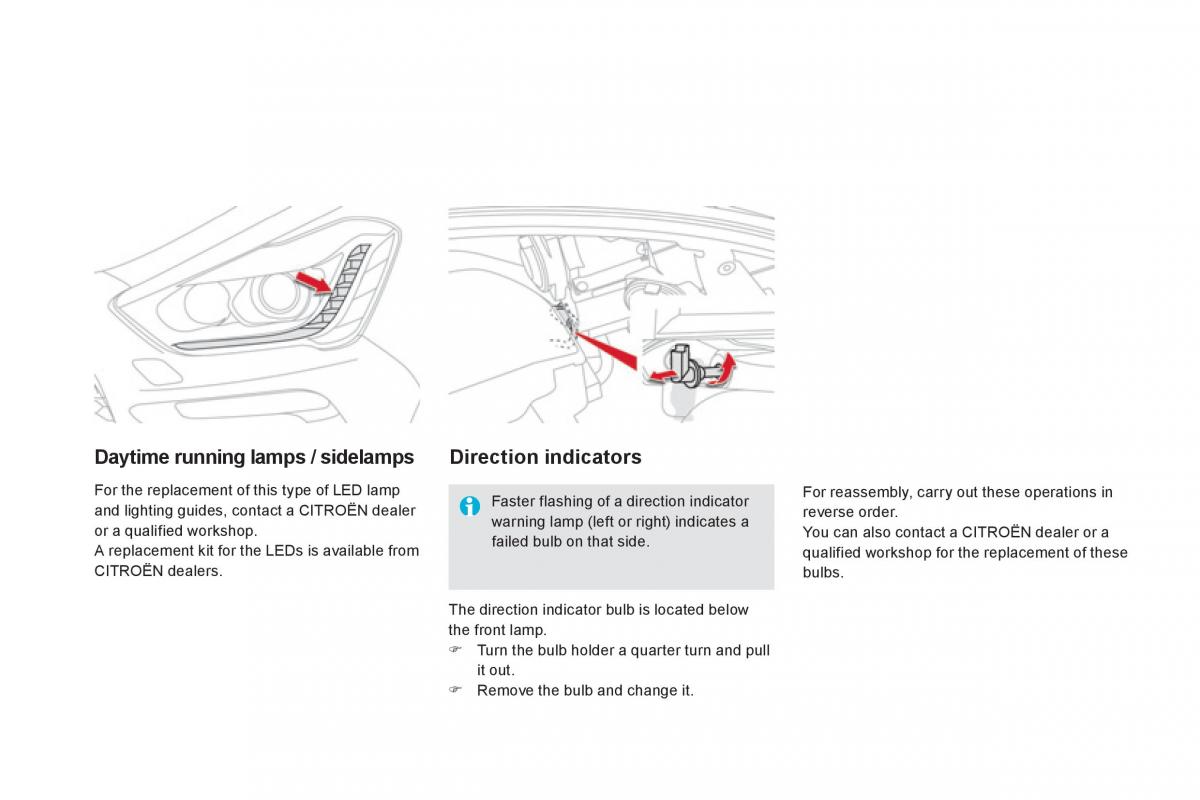 Daytime running lamps / sidelamps

For the replacement of this type of LED lamp and lighting guides, contact a CITROËN dealer or a qualified workshop.
A replacement kit for the LEDs is available from CITROËN dealers.

Direction indicators

Faster flashing of a direction indicator warning lamp (left or right) indicates a failed bulb on that side.

The direction indicator bulb is located below the front lamp.
☞ Turn the bulb holder a quarter turn and pull it out.
☞ Remove the bulb and change it.

For reassembly, carry out these operations in reverse order.
You can also contact a CITROËN dealer or a qualified workshop for the replacement of these bulbs.