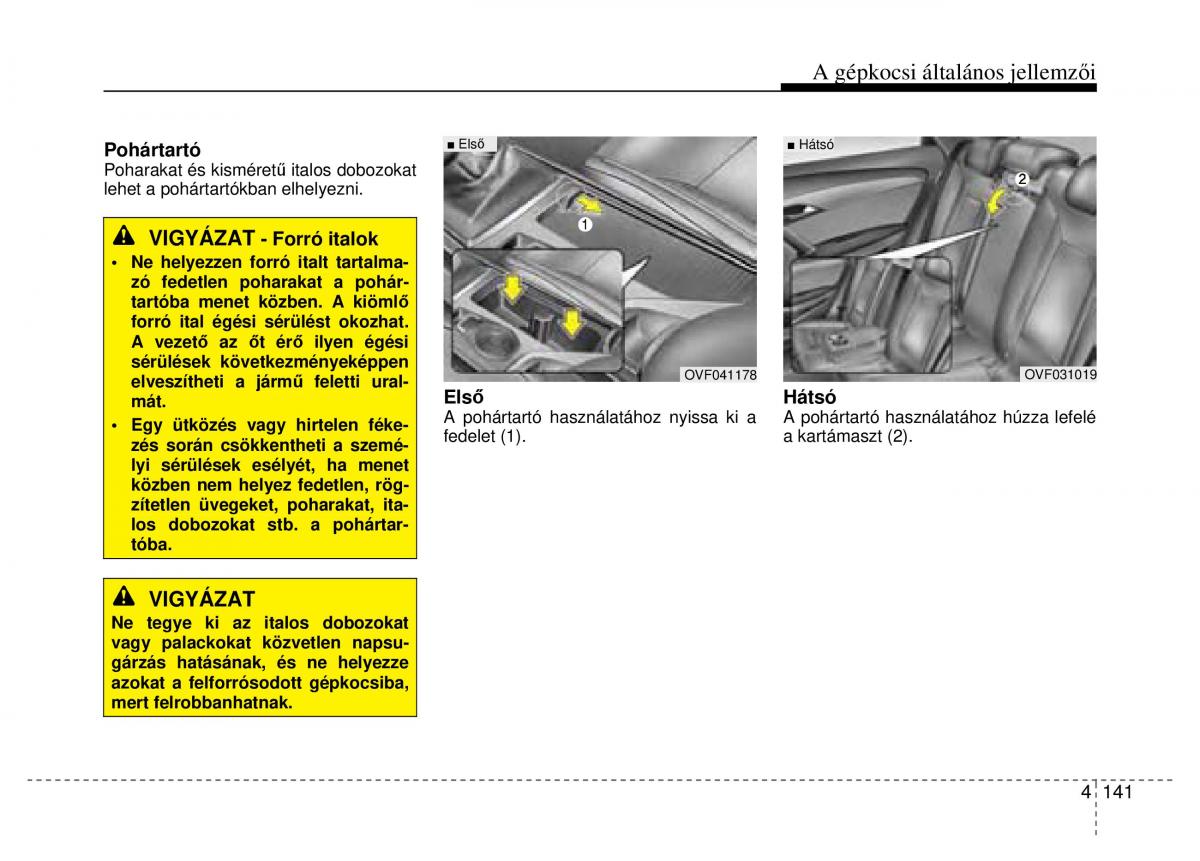 A gépkocsi általános jellemzői

Pohártartó
Poharakat és kisméretű italos dobozokat lehet a pohártartókban elhelyezni.

VIGYÁZAT - Forró italok
• Ne helyezzen forró italt tartalmazó fedetlen poharakat a pohártartóba menet közben. A kiömlő forró ital égési sérülést okozhat. A vezető az őt érő ilyen égési sérülések következményeképpen elveszítheti a jármű feletti uralmát.
• Egy ütközés vagy hirtelen fékezés során csökkentheti a személyi sérülések esélyét, ha menet közben nem helyez fedetlen, rögzítetlen üvegeket, poharakat, italos dobozokat stb. a pohártartóba.

VIGYÁZAT
Ne tegye ki az italos dobozokat vagy palackokat közvetlen napsugárzás hatásának, és ne helyezze azokat a felforrósodott gépkocsiba, mert felrobbanhatnak.

■ Első
1
OVF041178

Első
A pohártartó használatához nyissa ki a fedelet (1).

■ Hátsó
2
OVF031019

Hátsó
A pohártartó használatához húzza lefelé a kartámaszt (2).

4 141