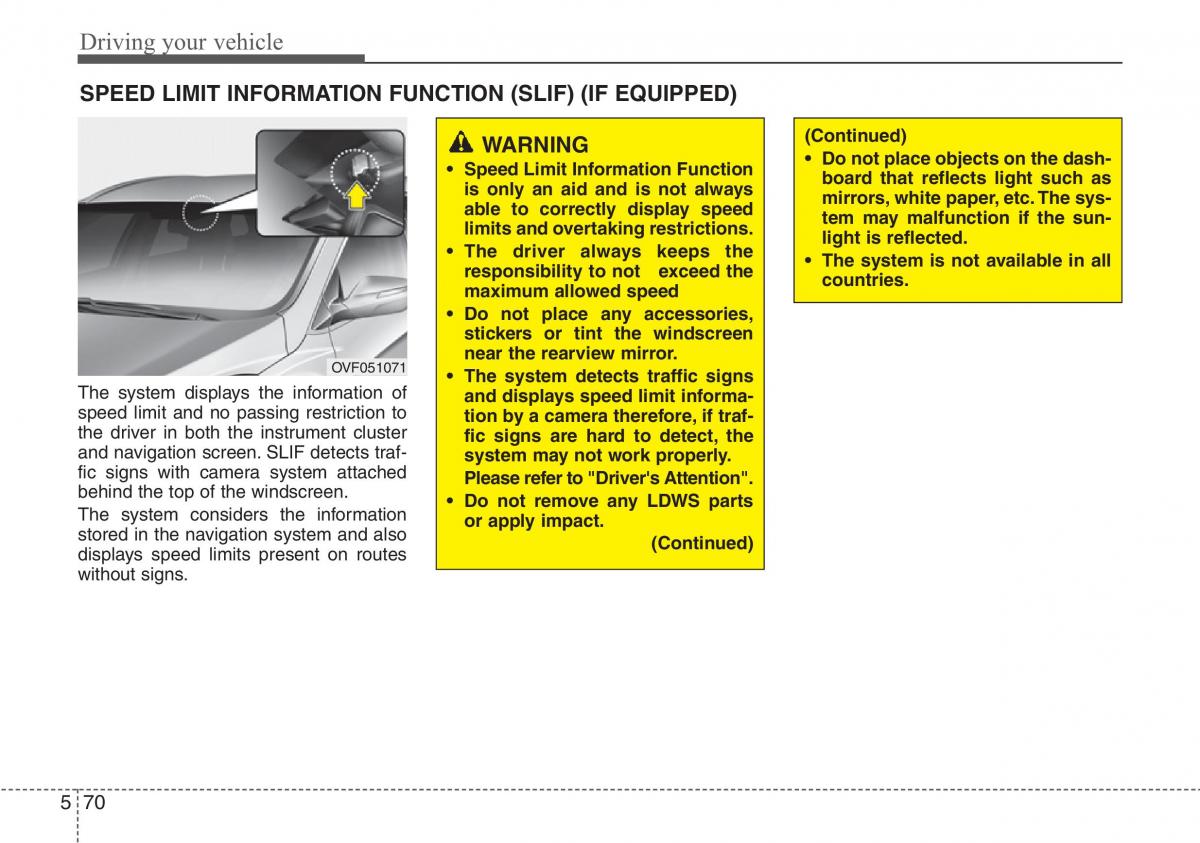 Driving your vehicle

SPEED LIMIT INFORMATION FUNCTION (SLIF) (IF EQUIPPED)

OVF051071

The system displays the information of speed limit and no passing restriction to the driver in both the instrument cluster and navigation screen. SLIF detects traffic signs with camera system attached behind the top of the windscreen.

The system considers the information stored in the navigation system and also displays speed limits present on routes without signs.

WARNING

• Speed Limit Information Function is only an aid and is not always able to correctly display speed limits and overtaking restrictions.

• The driver always keeps the responsibility to not exceed the maximum allowed speed

• Do not place any accessories, stickers or tint the windscreen near the rearview mirror.

• The system detects traffic signs and displays speed limit information by a camera therefore, if traffic signs are hard to detect, the system may not work properly.

Please refer to "Driver's Attention".

• Do not remove any LDWS parts or apply impact.

(Continued)

(Continued)

• Do not place objects on the dashboard that reflects light such as mirrors, white paper, etc. The system may malfunction if the sunlight is reflected.

• The system is not available in all countries.

5 70