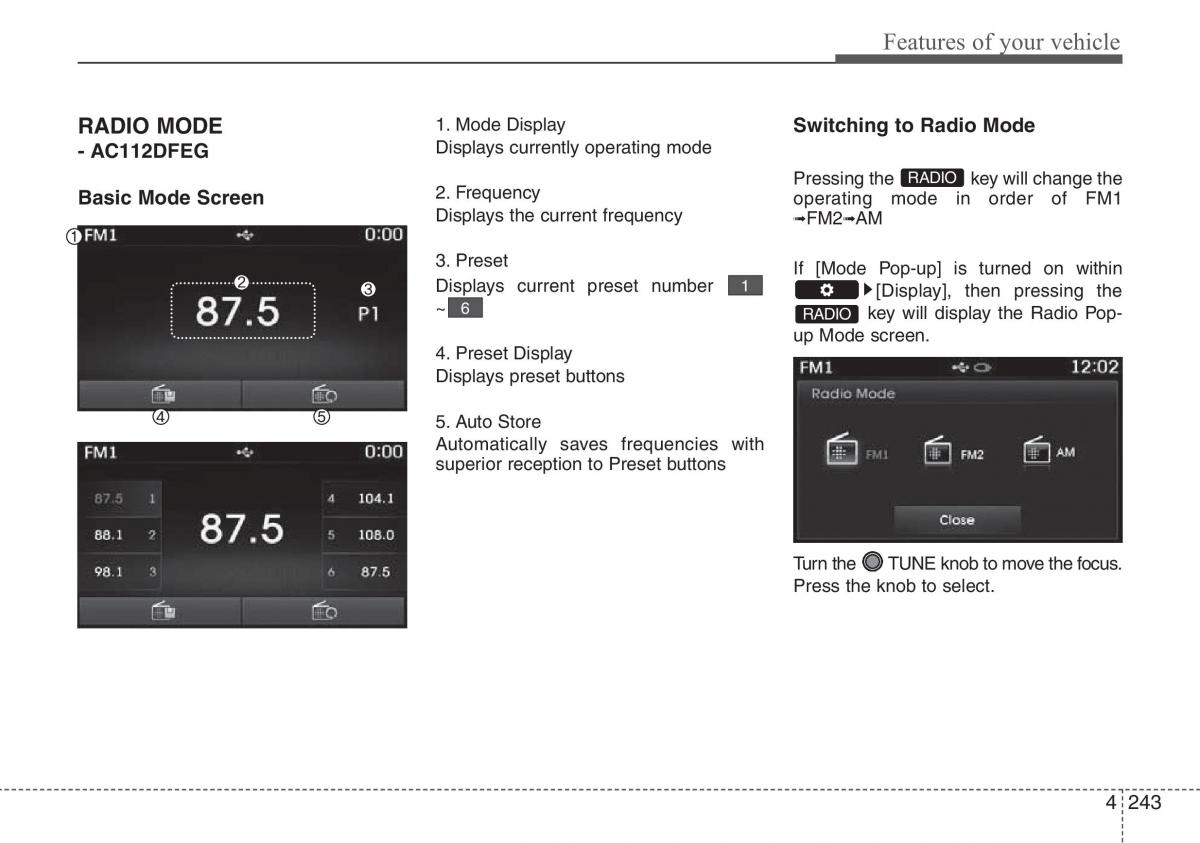 Features of your vehicle

RADIO MODE
- AC112DFEG

Basic Mode Screen

① FM1 0:00
②
87.5
③
P1
④ ⑤

FM1 0:00
87.5 1
88.1 2
98.1 3
87.5
4 104.1
5 108.0
6 87.5

1. Mode Display
Displays currently operating mode

2. Frequency
Displays the current frequency

3. Preset
Displays current preset number 1 ~ 6

4. Preset Display
Displays preset buttons

5. Auto Store
Automatically saves frequencies with superior reception to Preset buttons

Switching to Radio Mode

Pressing the RADIO key will change the operating mode in order of FM1 ➟FM2➟AM

If [Mode Pop-up] is turned on within ▶[Display], then pressing the RADIO key will display the Radio Pop-up Mode screen.

FM1 12:02
Radio Mode
FM1 FM2 AM
Close

Turn the TUNE knob to move the focus. Press the knob to select.

4 243