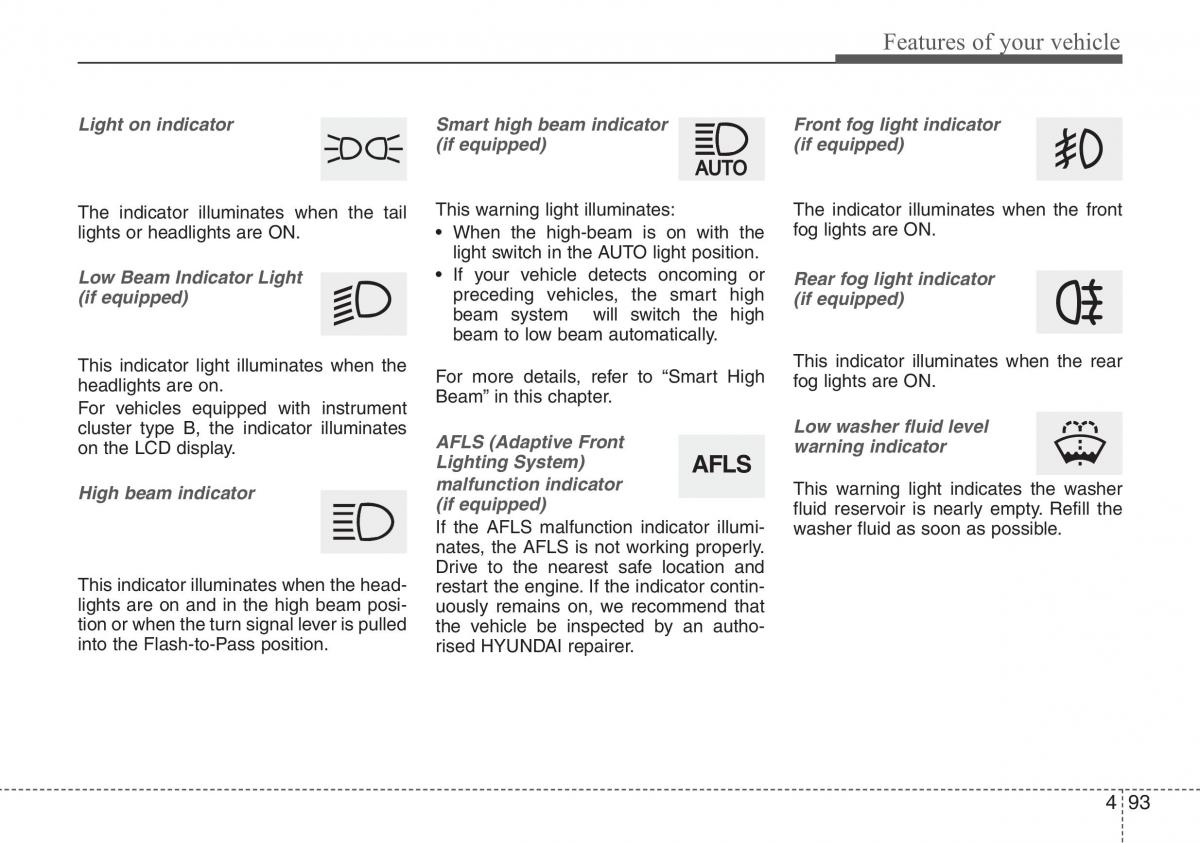 Features of your vehicle

Light on indicator

The indicator illuminates when the tail lights or headlights are ON.

Low Beam Indicator Light (if equipped)

This indicator light illuminates when the headlights are on.

For vehicles equipped with instrument cluster type B, the indicator illuminates on the LCD display.

High beam indicator

This indicator illuminates when the headlights are on and in the high beam position or when the turn signal lever is pulled into the Flash-to-Pass position.

Smart high beam indicator (if equipped)

AUTO

This warning light illuminates:

• When the high-beam is on with the light switch in the AUTO light position.
• If your vehicle detects oncoming or preceding vehicles, the smart high beam system will switch the high beam to low beam automatically.

For more details, refer to “Smart High Beam” in this chapter.

AFLS (Adaptive Front Lighting System) malfunction indicator (if equipped)

AFLS

If the AFLS malfunction indicator illuminates, the AFLS is not working properly. Drive to the nearest safe location and restart the engine. If the indicator continuously remains on, we recommend that the vehicle be inspected by an authorised HYUNDAI repairer.

Front fog light indicator (if equipped)

The indicator illuminates when the front fog lights are ON.

Rear fog light indicator (if equipped)

This indicator illuminates when the rear fog lights are ON.

Low washer fluid level warning indicator

This warning light indicates the washer fluid reservoir is nearly empty. Refill the washer fluid as soon as possible.

4 93