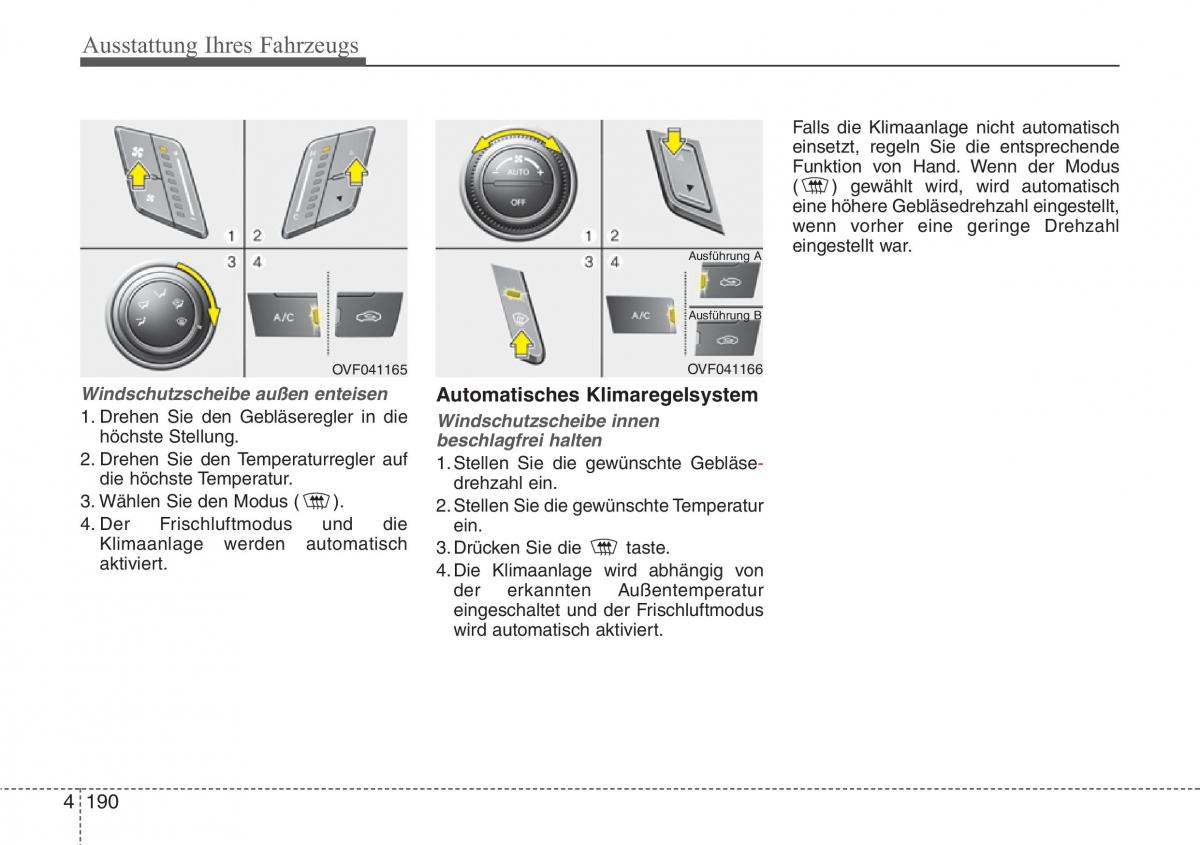 Ausstattung Ihres Fahrzeugs

1 2
3 4
A/C
OVF041165

Windschutzscheibe außen enteisen

1. Drehen Sie den Gebläseregler in die höchste Stellung.
2. Drehen Sie den Temperaturregler auf die höchste Temperatur.
3. Wählen Sie den Modus ( ).
4. Der Frischluftmodus und die Klimaanlage werden automatisch aktiviert.

AUTO
OFF
1 2
3 4
Ausführung A
A/C
Ausführung B
OVF041166

Automatisches Klimaregelsystem

Windschutzscheibe innen beschlagfrei halten

1. Stellen Sie die gewünschte Gebläsedrehzahl ein.
2. Stellen Sie die gewünschte Temperatur ein.
3. Drücken Sie die taste.
4. Die Klimaanlage wird abhängig von der erkannten Außentemperatur eingeschaltet und der Frischluftmodus wird automatisch aktiviert.

Falls die Klimaanlage nicht automatisch einsetzt, regeln Sie die entsprechende Funktion von Hand. Wenn der Modus ( ) gewählt wird, wird automatisch eine höhere Gebläsedrehzahl eingestellt, wenn vorher eine geringe Drehzahl eingestellt war.

4 190