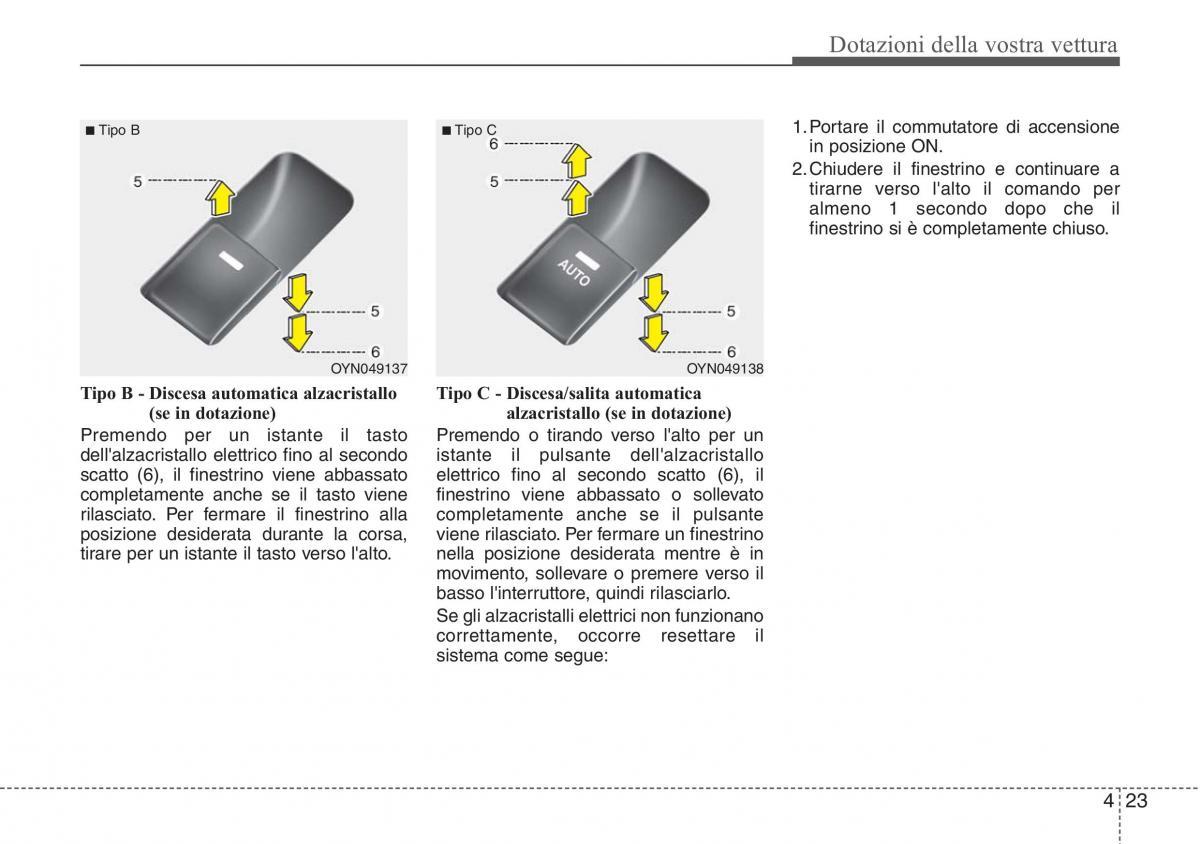 Dotazioni della vostra vettura

■ Tipo B

5

5

6

OYN049137

Tipo B - Discesa automatica alzacristallo (se in dotazione)

Premendo per un istante il tasto dell'alzacristallo elettrico fino al secondo scatto (6), il finestrino viene abbassato completamente anche se il tasto viene rilasciato. Per fermare il finestrino alla posizione desiderata durante la corsa, tirare per un istante il tasto verso l'alto.

■ Tipo C

6

5

AUTO

5

6

OYN049138

Tipo C - Discesa/salita automatica alzacristallo (se in dotazione)

Premendo o tirando verso l'alto per un istante il pulsante dell'alzacristallo elettrico fino al secondo scatto (6), il finestrino viene abbassato o sollevato completamente anche se il pulsante viene rilasciato. Per fermare un finestrino nella posizione desiderata mentre è in movimento, sollevare o premere verso il basso l'interruttore, quindi rilasciarlo.

Se gli alzacristalli elettrici non funzionano correttamente, occorre resettare il sistema come segue:

1. Portare il commutatore di accensione in posizione ON.
2. Chiudere il finestrino e continuare a tirarne verso l'alto il comando per almeno 1 secondo dopo che il finestrino si è completamente chiuso.

4 23