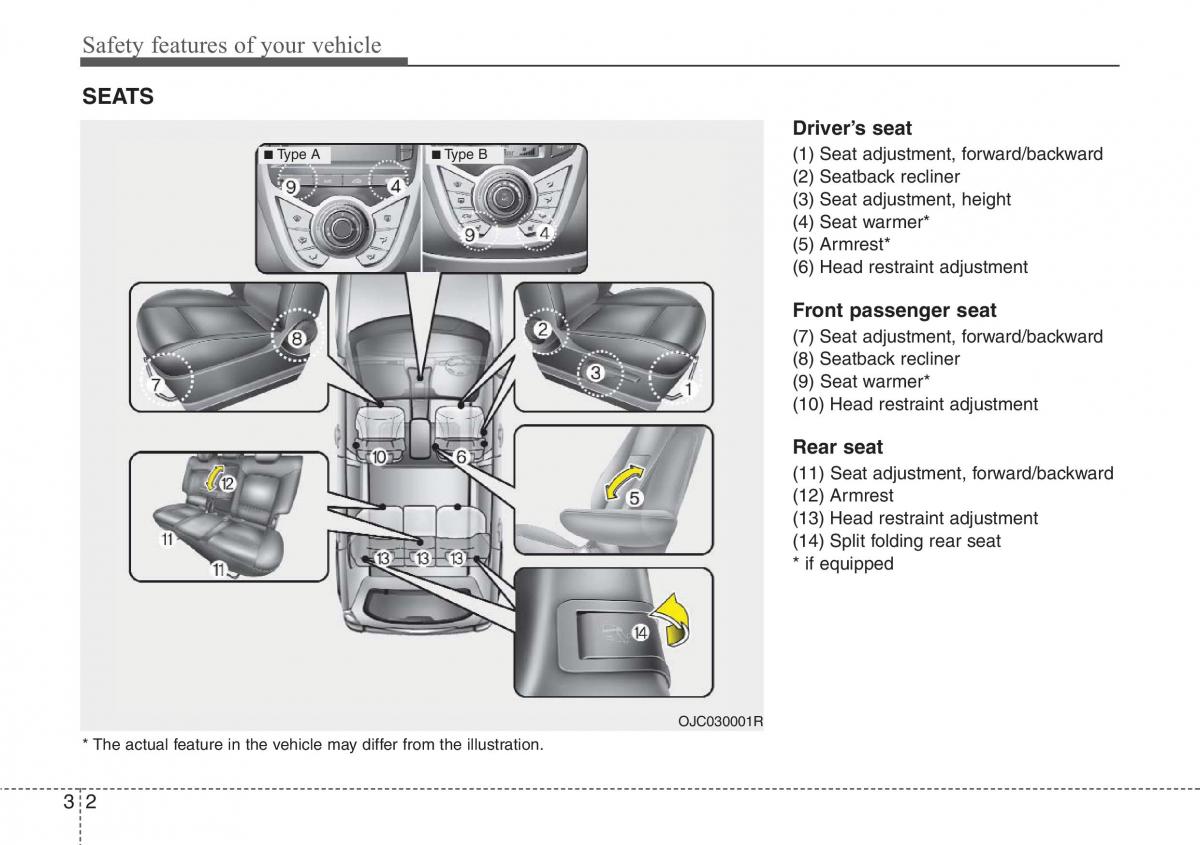 Safety features of your vehicle

SEATS

■ Type A
9
4
■ Type B
9
4
8
7
2
3
1
10
6
12
11
11
5
13
13
13
14
OJC030001R

* The actual feature in the vehicle may differ from the illustration.

Driver's seat
(1) Seat adjustment, forward/backward
(2) Seatback recliner
(3) Seat adjustment, height
(4) Seat warmer*
(5) Armrest*
(6) Head restraint adjustment

Front passenger seat
(7) Seat adjustment, forward/backward
(8) Seatback recliner
(9) Seat warmer*
(10) Head restraint adjustment

Rear seat
(11) Seat adjustment, forward/backward
(12) Armrest
(13) Head restraint adjustment
(14) Split folding rear seat
* if equipped

3 2