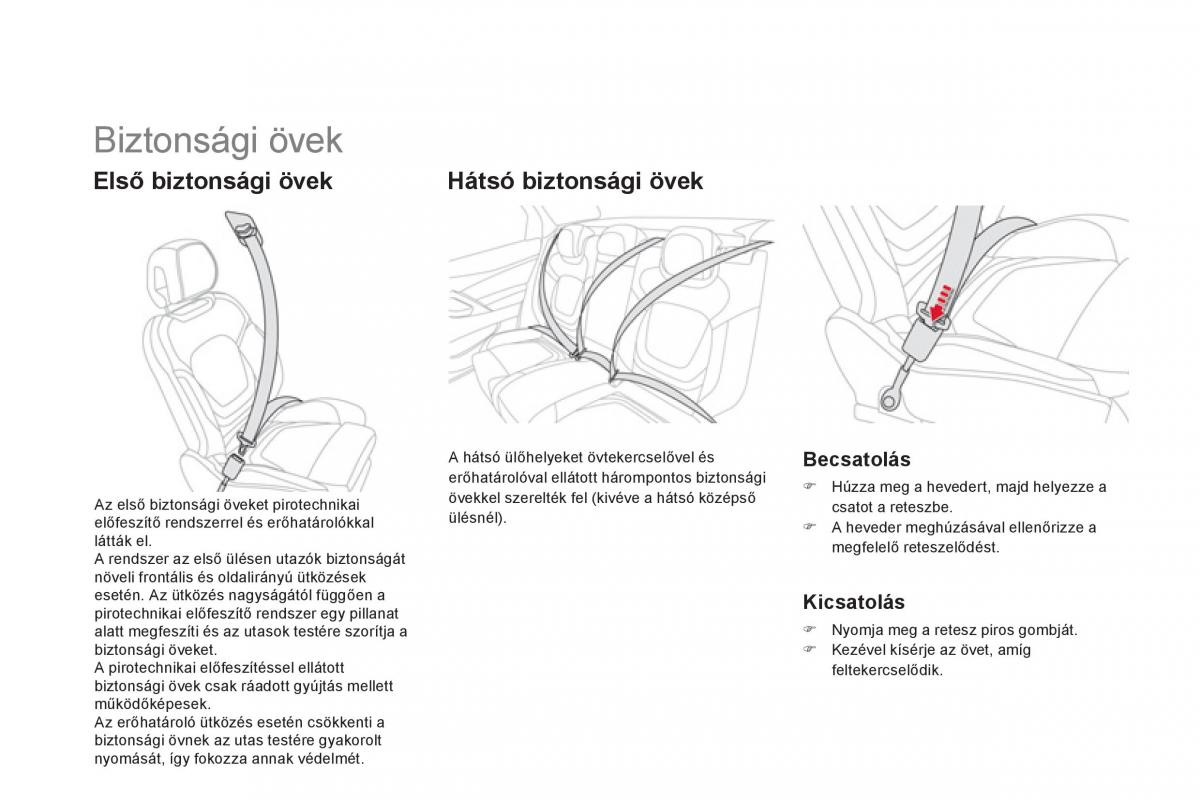 Biztonsági övek

Első biztonsági övek

Az első biztonsági öveket pirotechnikai előfeszítő rendszerrel és erőhatárolókkal látták el.
A rendszer az első ülésen utazók biztonságát növeli frontális és oldalirányú ütközések esetén. Az ütközés nagyságától függően a pirotechnikai előfeszítő rendszer egy pillanat alatt megfeszíti és az utasok testére szorítja a biztonsági öveket.
A pirotechnikai előfeszítéssel ellátott biztonsági övek csak ráadott gyújtás mellett működőképesek.
Az erőhatároló ütközés esetén csökkenti a biztonsági övnek az utas testére gyakorolt nyomását, így fokozza annak védelmét.

Hátsó biztonsági övek

A hátsó ülőhelyeket övtekercselővel és erőhatárolóval ellátott hárompontos biztonsági övekkel szerelték fel (kivéve a hátsó középső ülésnél).

Becsatolás

☞ Húzza meg a hevedert, majd helyezze a csatot a reteszbe.
☞ A heveder meghúzásával ellenőrizze a megfelelő reteszelődést.

Kicsatolás

☞ Nyomja meg a retesz piros gombját.
☞ Kezével kísérje az övet, amíg feltekercselődik.