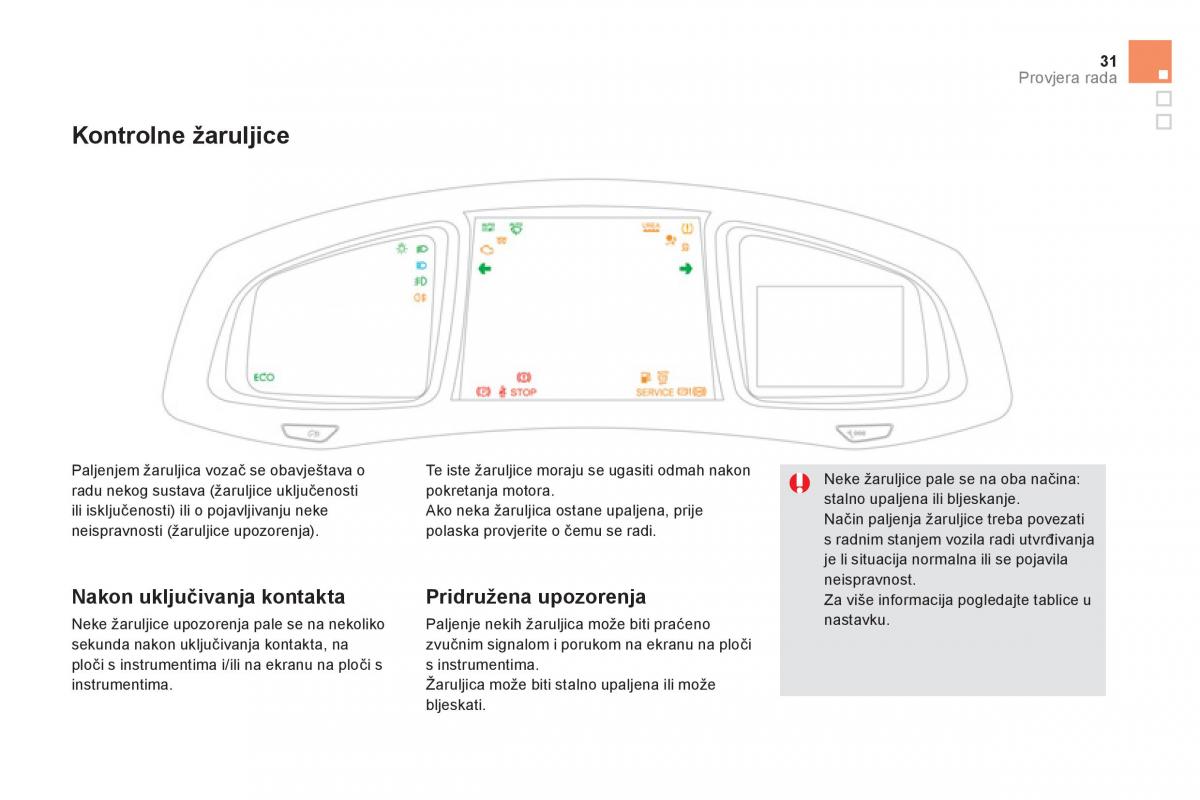 31
Provjera rada

Kontrolne žaruljice

ECO

STOP

SERVICE

Paljenjem žaruljica vozač se obavještava o radu nekog sustava (žaruljice uključenosti ili isključenosti) ili o pojavljivanju neke neispravnosti (žaruljice upozorenja).

Nakon uključivanja kontakta

Neke žaruljice upozorenja pale se na nekoliko sekunda nakon uključivanja kontakta, na ploči s instrumentima i/ili na ekranu na ploči s instrumentima.

Te iste žaruljice moraju se ugasiti odmah nakon pokretanja motora.
Ako neka žaruljica ostane upaljena, prije polaska provjerite o čemu se radi.

Pridružena upozorenja

Paljenje nekih žaruljica može biti praćeno zvučnim signalom i porukom na ekranu na ploči s instrumentima.
Žaruljica može biti stalno upaljena ili može bljeskati.

Neke žaruljice pale se na oba načina: stalno upaljena ili bljeskanje.
Način paljenja žaruljice treba povezati s radnim stanjem vozila radi utvrđivanja je li situacija normalna ili se pojavila neispravnost.
Za više informacija pogledajte tablice u nastavku.