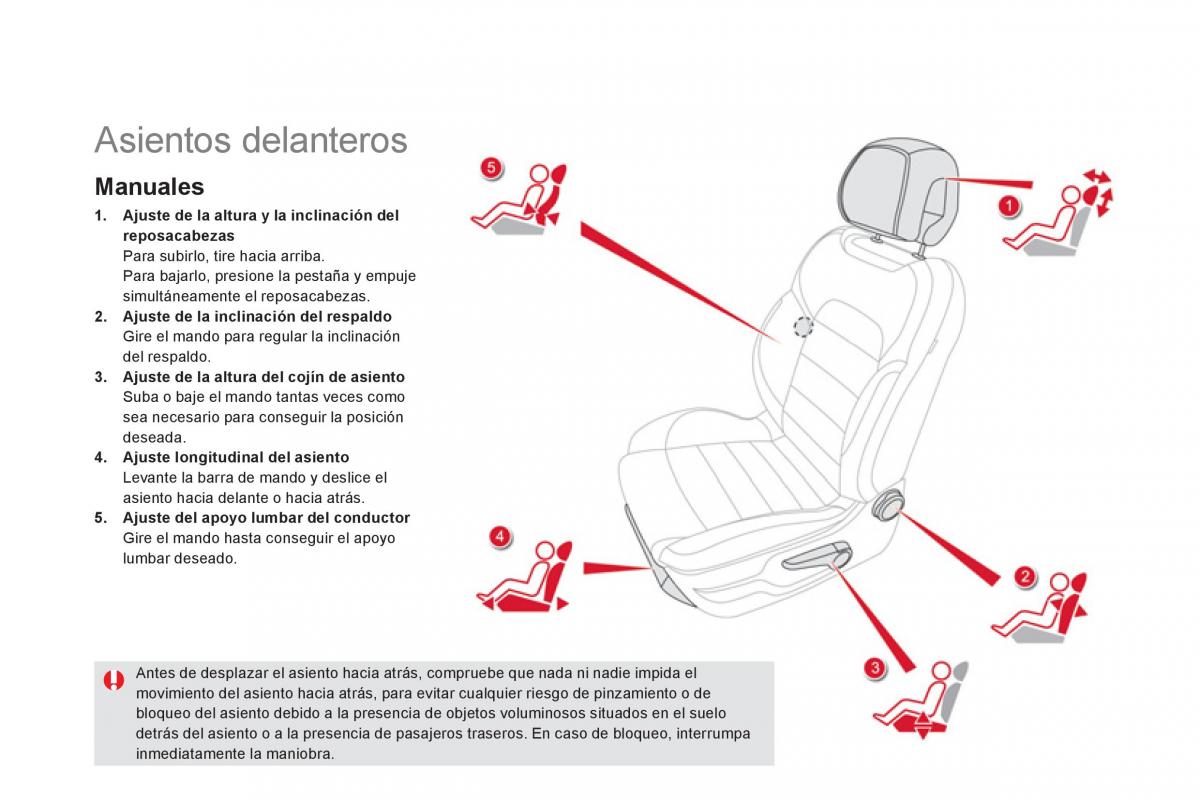 Asientos delanteros

Manuales

1. Ajuste de la altura y la inclinación del reposacabezas
Para subirlo, tire hacia arriba.
Para bajarlo, presione la pestaña y empuje simultáneamente el reposacabezas.

2. Ajuste de la inclinación del respaldo
Gire el mando para regular la inclinación del respaldo.

3. Ajuste de la altura del cojín de asiento
Suba o baje el mando tantas veces como sea necesario para conseguir la posición deseada.

4. Ajuste longitudinal del asiento
Levante la barra de mando y deslice el asiento hacia delante o hacia atrás.

5. Ajuste del apoyo lumbar del conductor
Gire el mando hasta conseguir el apoyo lumbar deseado.

5

1

4

2

3

Antes de desplazar el asiento hacia atrás, compruebe que nada ni nadie impida el movimiento del asiento hacia atrás, para evitar cualquier riesgo de pinzamiento o de bloqueo del asiento debido a la presencia de objetos voluminosos situados en el suelo detrás del asiento o a la presencia de pasajeros traseros. En caso de bloqueo, interrumpa inmediatamente la maniobra.