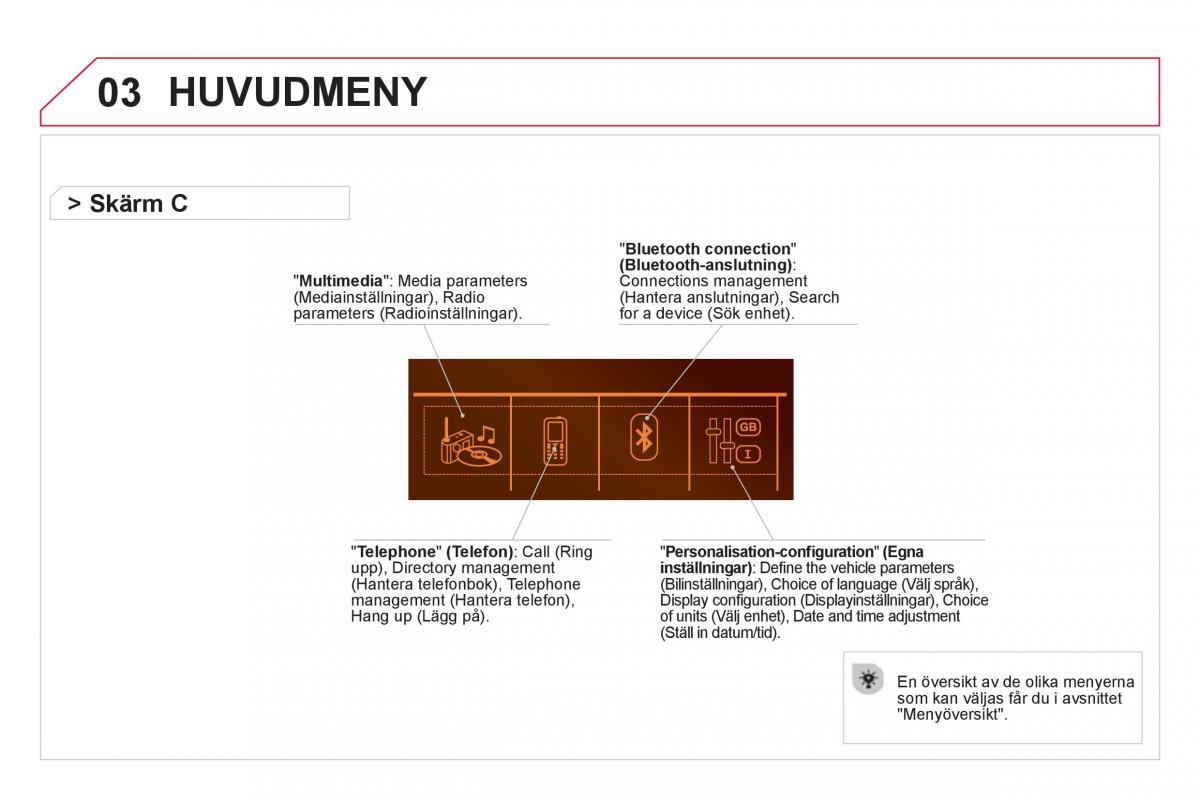 03 HUVUDMENY

> Skärm C

"Multimedia": Media parameters (Mediainställningar), Radio parameters (Radioinställningar).

"Bluetooth connection" (Bluetooth-anslutning): Connections management (Hantera anslutningar), Search for a device (Sök enhet).

GB

I

"Telephone" (Telefon): Call (Ring upp), Directory management (Hantera telefonbok), Telephone management (Hantera telefon), Hang up (Lägg på).

"Personalisation-configuration" (Egna inställningar): Define the vehicle parameters (Bilinställningar), Choice of language (Välj språk), Display configuration (Displayinställningar), Choice of units (Välj enhet), Date and time adjustment (Ställ in datum/tid).

En översikt av de olika menyerna som kan väljas får du i avsnittet "Menyöversikt".